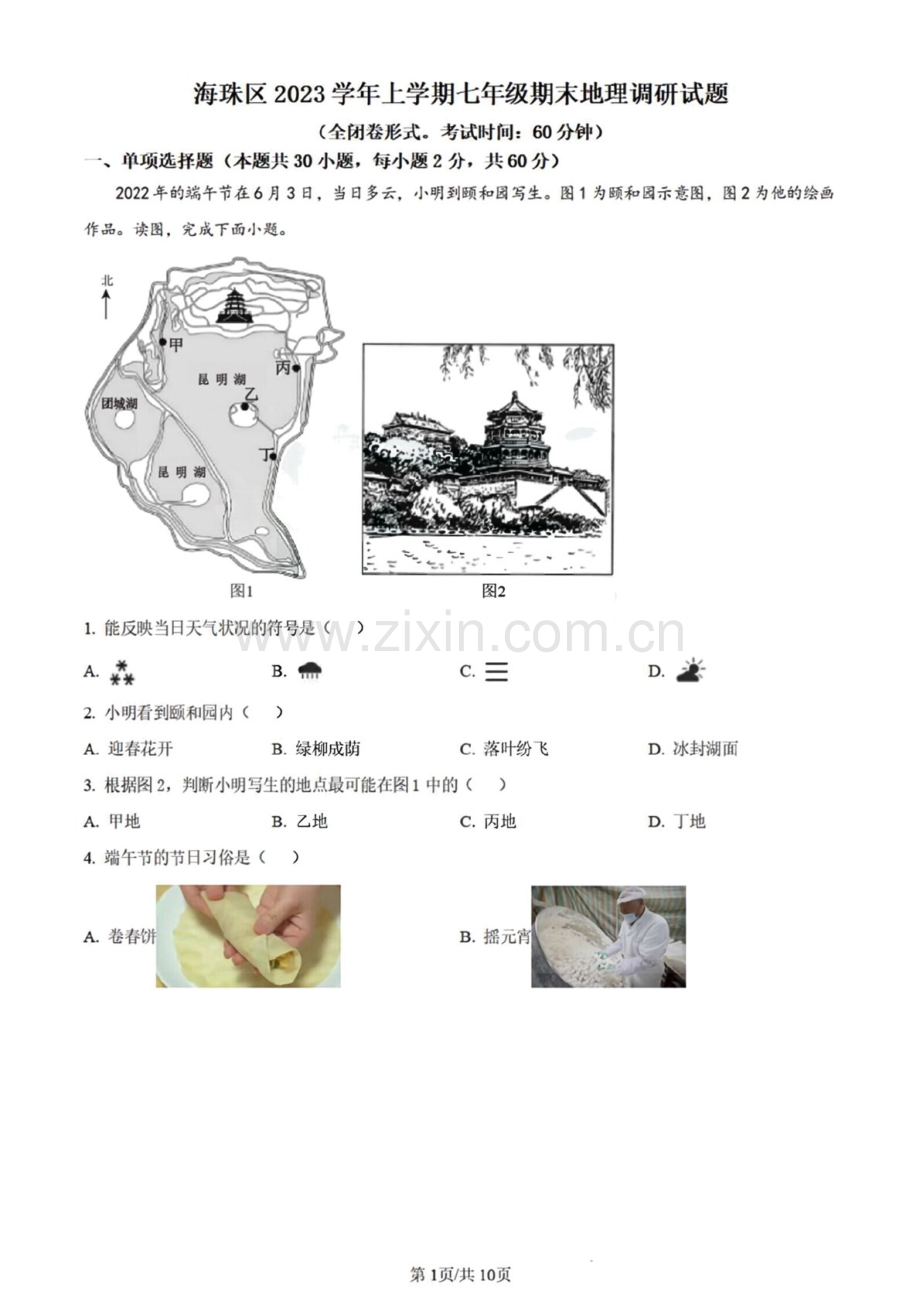 海珠区 2023 学年上学期七年级期末地理调研试题

（全闭卷形式。考试时间：60 分钟）

一、单项选择题（本题共 30 小题，每小题 2 分，共 60 分）

2022 年的端午节在 6 月 3 日，当日多云，小明到颐和园写生。图 1 为颐和园示意图，图 2 为他的绘画作品。读图，完成下面小题。

北

甲

丙

昆明湖

乙

团城湖

丁

昆明湖

图1

图2

www.zixin.com.cn

1. 能反映当日天气状况的符号是（　）

A.

B.

C.

D.

2. 小明看到颐和园内（　）

A. 迎春花开　　B. 绿柳成荫　　C. 落叶纷飞　　D. 冰封湖面

3. 根据图 2，判断小明写生的地点最可能在图 1 中的（　）

A. 甲地　　B. 乙地　　C. 丙地　　D. 丁地

4. 端午节的节日习俗是（　）

A. 卷春饼

B. 摇元宵

第 1页/共 10页