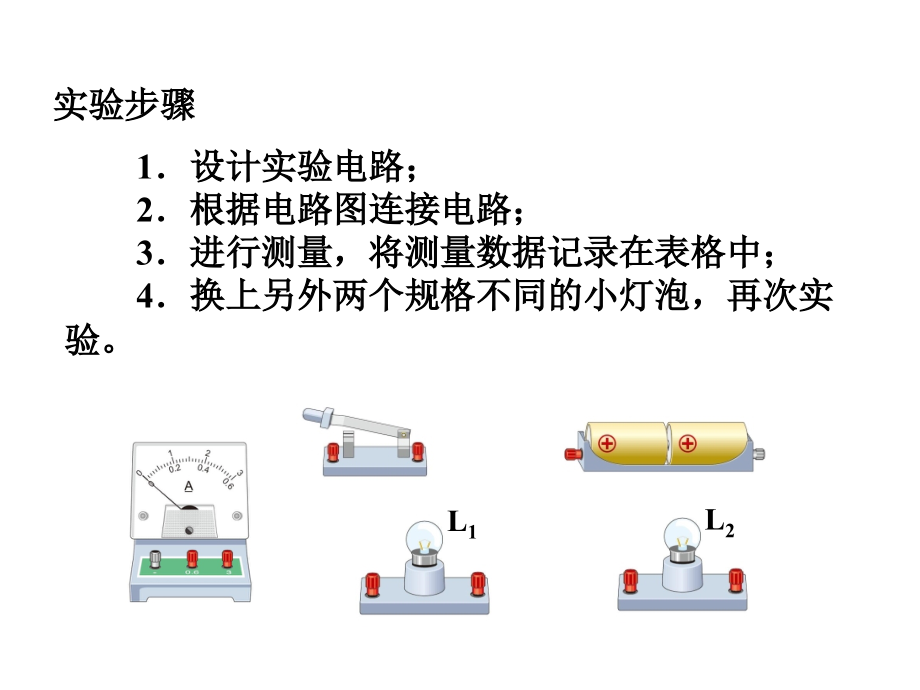 实验步骤

1．设计实验电路；

2．根据电路图连接电路；

3．进行测量，将测量数据记录在表格中；

4．换上另外两个规格不同的小灯泡，再次实验。

0 1 2 3
0 0.2 0.4 0.6
A
0.6 3

$L_1$

$L_2$