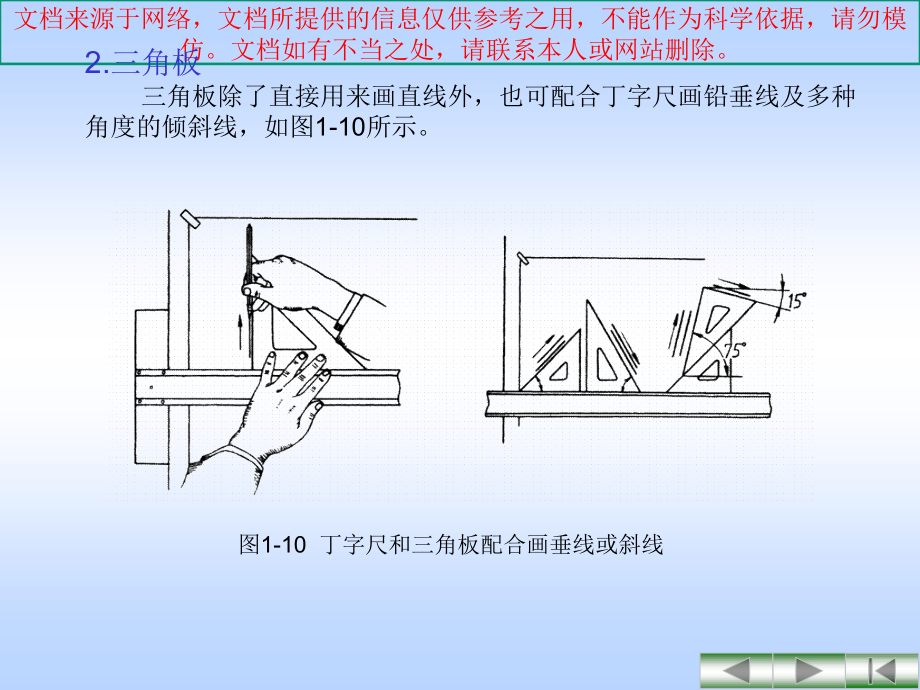 文档来源于网络，文档所提供的信息仅供参考之用，不能作为科学依据，请勿模仿。文档如有不当之处，请联系本人或网站删除。

2.三角板

三角板除了直接用来画直线外，也可配合丁字尺画铅垂线及多种角度的倾斜线，如图1-10所示。

15°

75°

图1-10 丁字尺和三角板配合画垂线或斜线