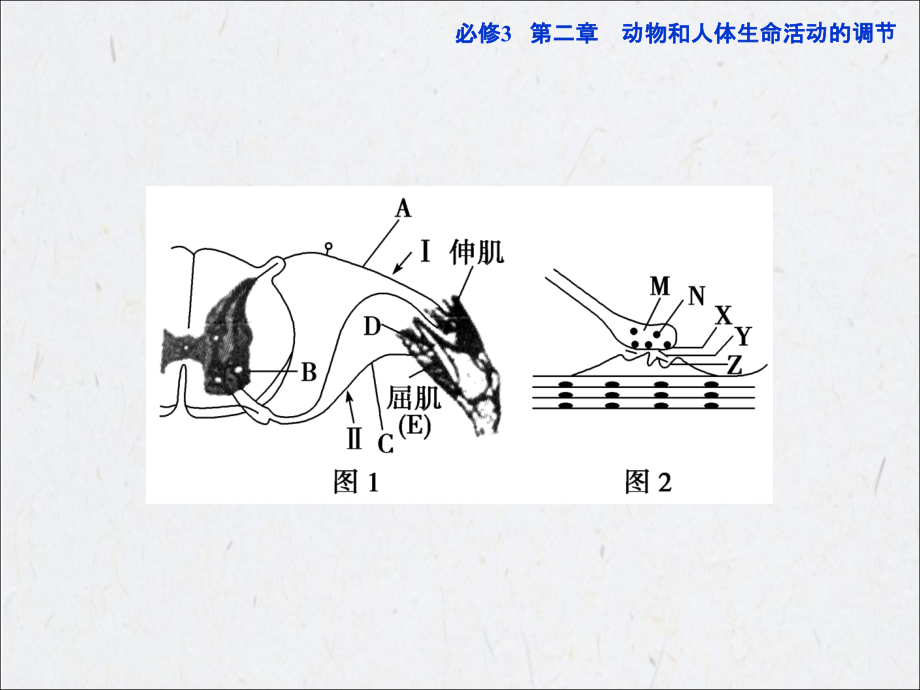 必修3 第二章 动物和人体生命活动的调节

A
Ⅰ 伸肌
D
B
屈肌
(E)
Ⅱ C
图 1

M
N
X
Y
Z
图 2