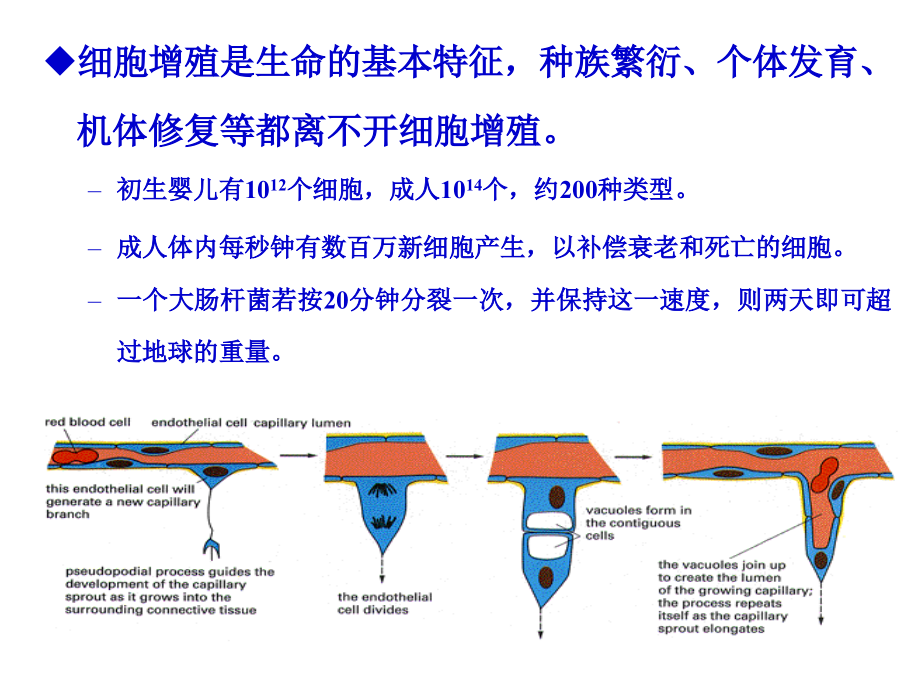 ◆细胞增殖是生命的基本特征，种族繁衍、个体发育、机体修复等都离不开细胞增殖。

– 初生婴儿有$10^{12}$个细胞，成人$10^{14}$个，约200种类型。

– 成人体内每秒钟有数百万新细胞产生，以补偿衰老和死亡的细胞。

– 一个大肠杆菌若按20分钟分裂一次，并保持这一速度，则两天即可超过地球的重量。

red blood cell endothelial cell capillary lumen

this endothelial cell will generate a new capillary branch

pseudopodial process guides the development of the capillary sprout as it grows into the surrounding connective tissue

the endothelial cell divides

vacuoles form in the contiguous cells

the vacuoles join up to create the lumen of the growing capillary; the process repeats itself as the capillary sprout elongates