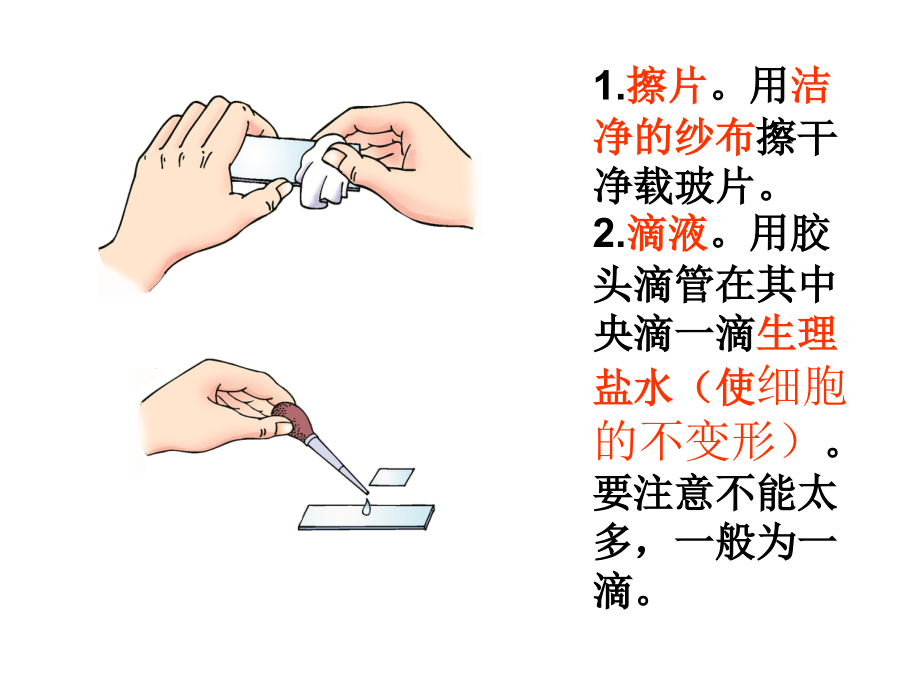 1.擦片。用洁净的纱布擦干净载玻片。
2.滴液。用胶头滴管在其中央滴一滴生理盐水（使细胞的不变形）。要注意不能太多，一般为一滴。