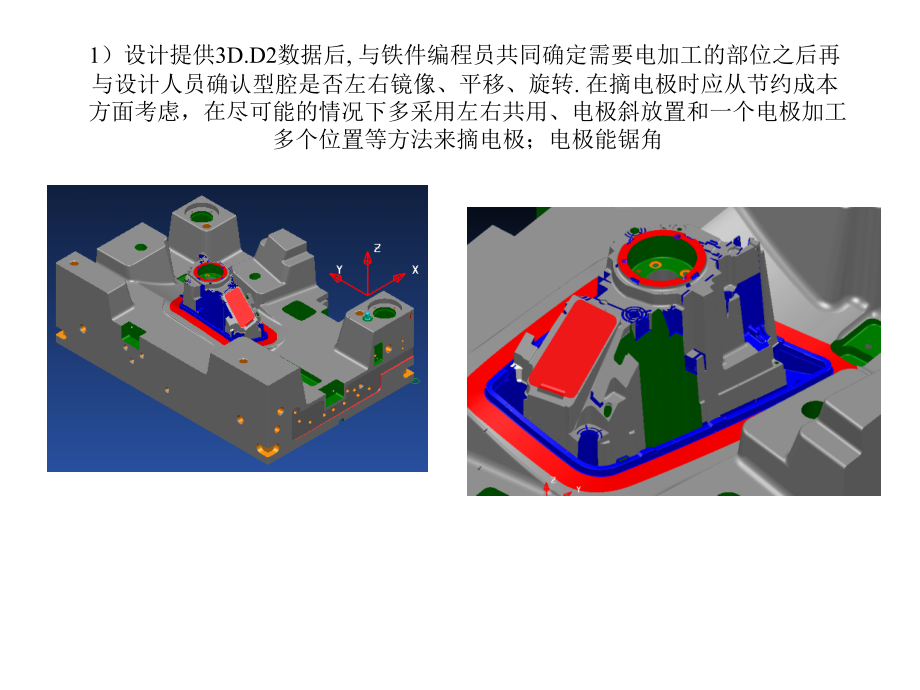 1）设计提供3D.D2数据后, 与铁件编程员共同确定需要电加工的部位之后再与设计人员确认型腔是否左右镜像、平移、旋转. 在摘电极时应从节约成本方面考虑，在尽可能的情况下多采用左右共用、电极斜放置和一个电极加工多个位置等方法来摘电极；电极能锯角

Z
Y
X