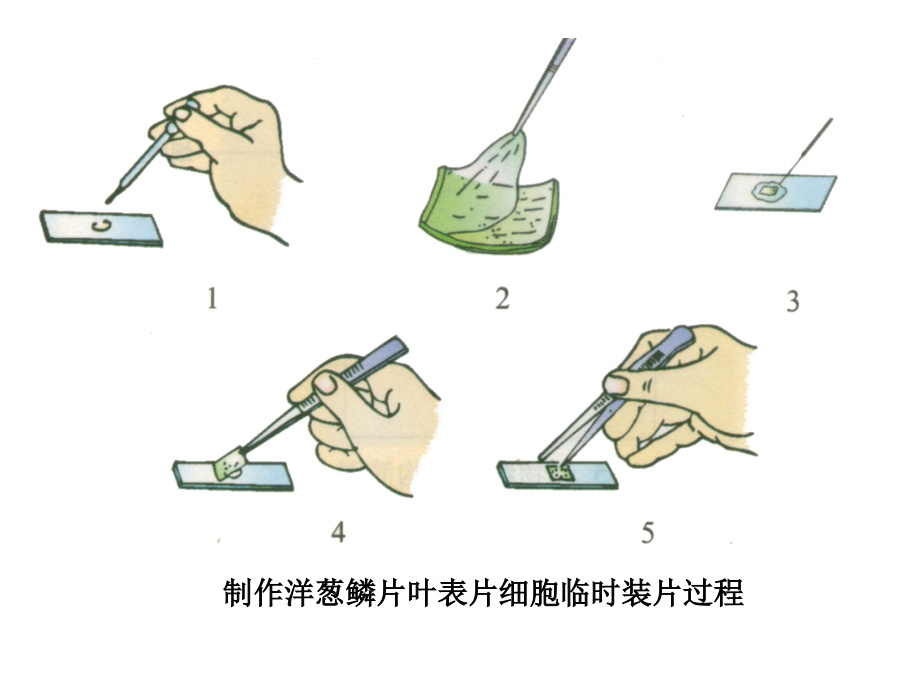 1

2

3

4

5

制作洋葱鳞片叶表片细胞临时装片过程