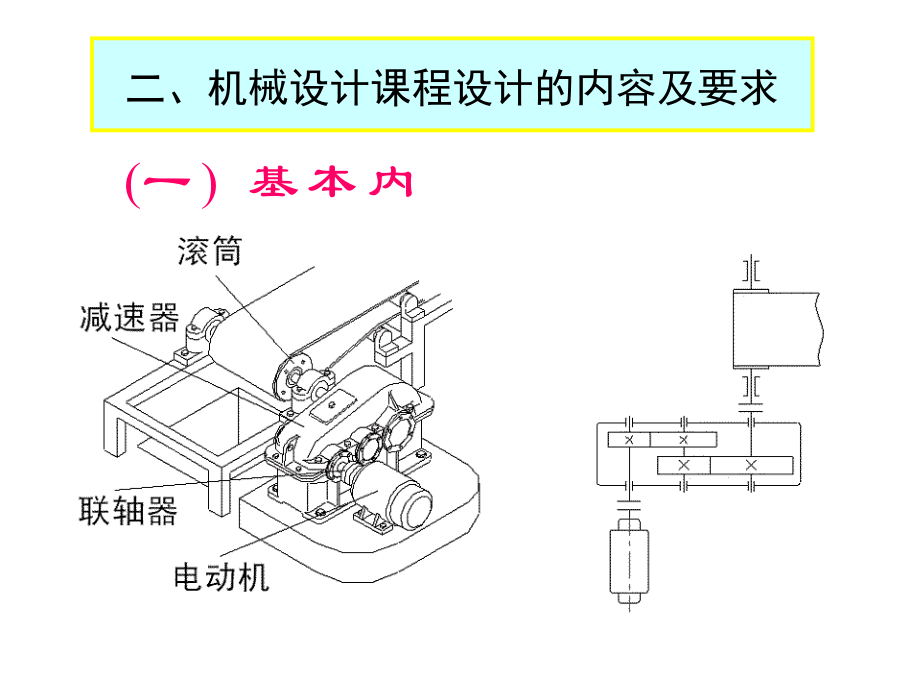 二、机械设计课程设计的内容及要求

(一) 基本内

滚筒

减速器

联轴器

电动机