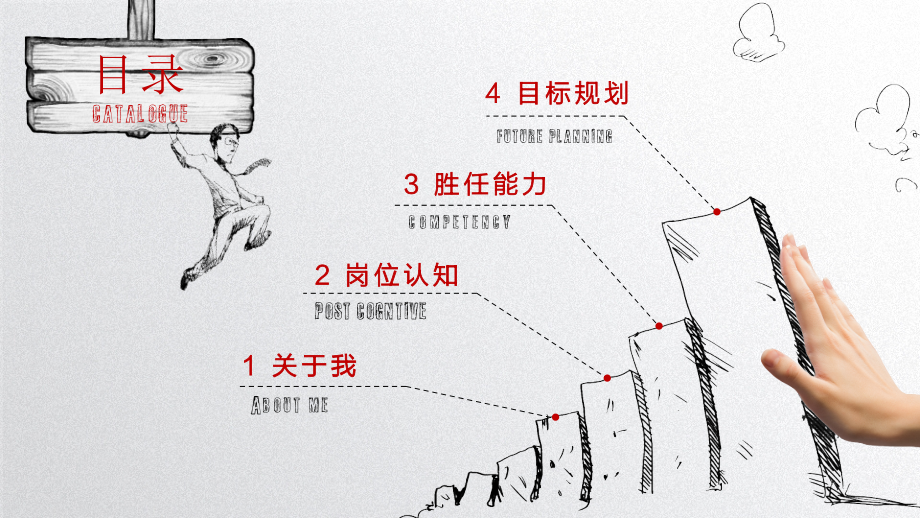 目录
CATALOGUE

4 目标规划
FUTURE PLANNING

3 胜任能力
COMPETENCY

2 岗位认知
POST COGNTIVE

1 关于我
ABOUT ME