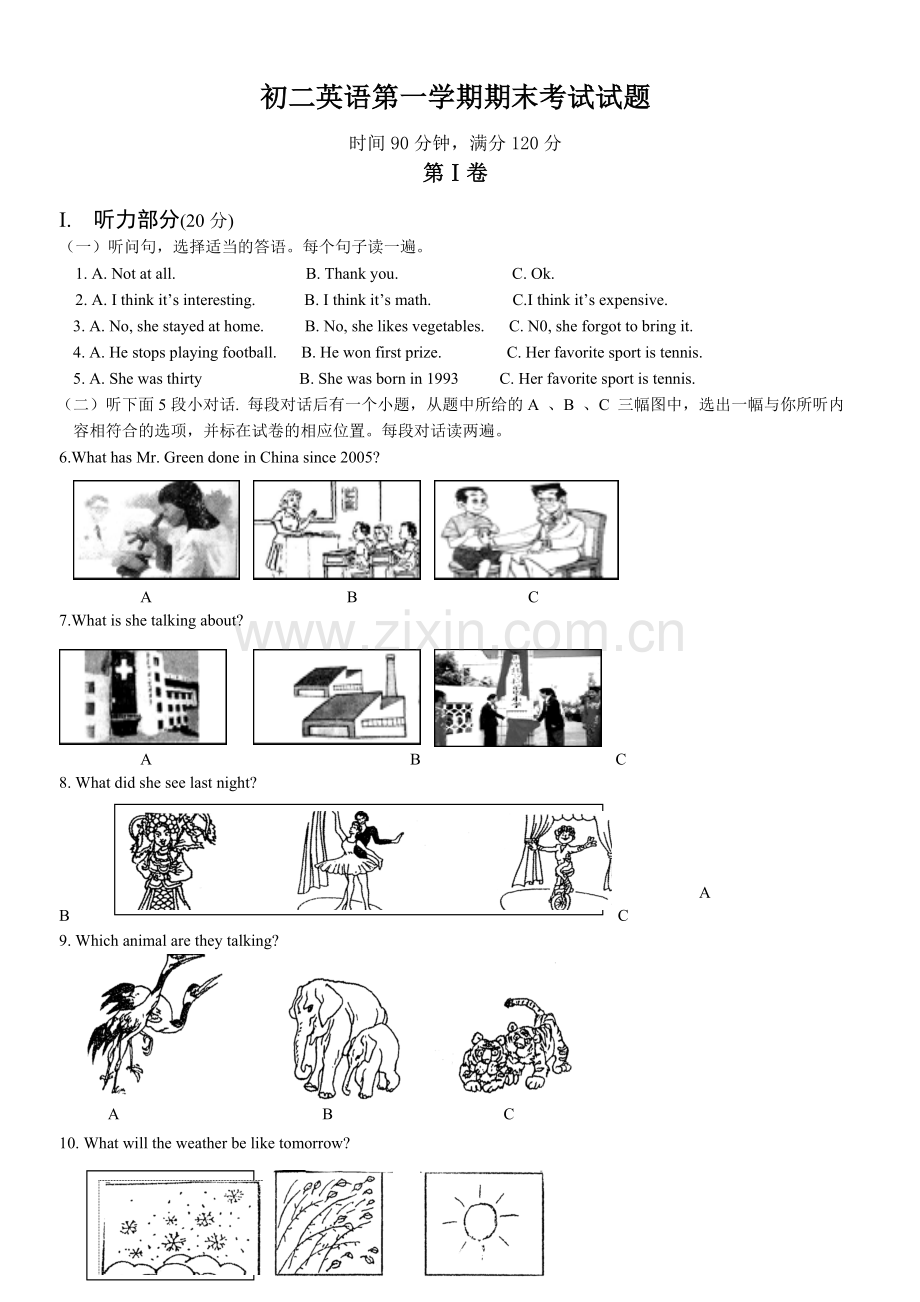 初二英语第一学期期末考试试题

时间 90 分钟，满分 120 分

第 I 卷

I. 听力部分(20 分)

（一）听问句，选择适当的答语。每个句子读一遍。

1. A. Not at all. B. Thank you. C. Ok.

2. A. I think it's interesting. B. I think it's math. C.I think it's expensive.

3. A. No, she stayed at home. B. No, she likes vegetables. C. N0, she forgot to bring it.

4. A. He stops playing football. B. He won first prize. C. Her favorite sport is tennis.

5. A. She was thirty B. She was born in 1993 C. Her favorite sport is tennis.

（二）听下面 5 段小对话. 每段对话后有一个小题，从题中所给的 A 、B 、C 三幅图中，选出一幅与你所听内容相符合的选项，并标在试卷的相应位置。每段对话读两遍。

6.What has Mr. Green done in China since 2005?

A B C

7.What is she talking about?

www.zixin.com.cn

A B C

8. What did she see last night?

A

B C

9. Which animal are they talking?

A B C

10. What will the weather be like tomorrow?