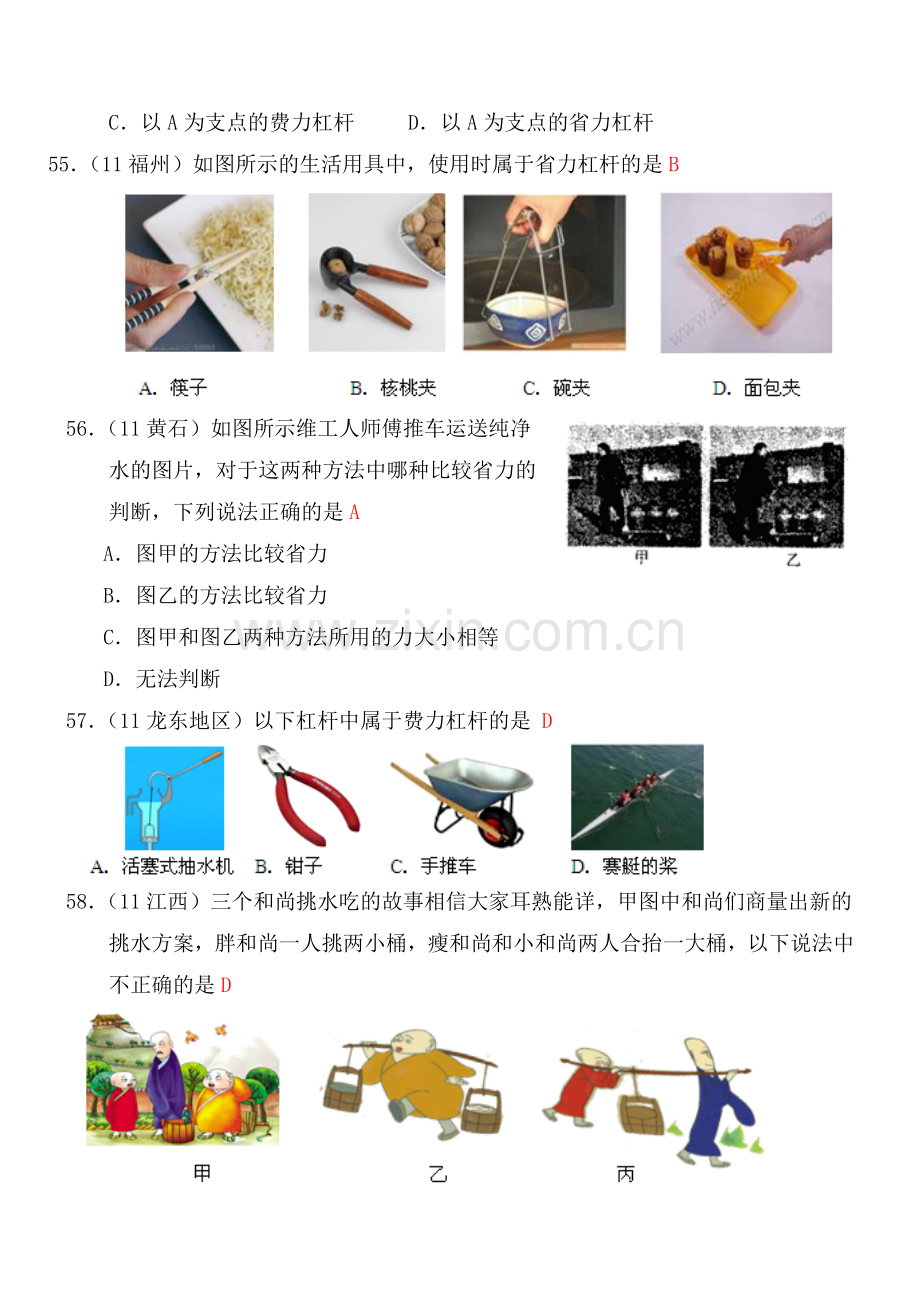 C．以 A 为支点的费力杠杆　　D．以 A 为支点的省力杠杆

55.（11 福州）如图所示的生活用具中，使用时属于省力杠杆的是 B

A. 筷子　　B. 核桃夹　　C. 碗夹　　D. 面包夹

56.（11 黄石）如图所示维工人师傅推车运送纯净水的图片，对于这两种方法中哪种比较省力的判断，下列说法正确的是 A

甲　　乙

A．图甲的方法比较省力

B．图乙的方法比较省力

C．图甲和图乙两种方法所用的力大小相等

D．无法判断

www.zixin.com.cn

57.（11 龙东地区）以下杠杆中属于费力杠杆的是 D

A. 活塞式抽水机　B. 钳子　C. 手推车　D. 赛艇的桨

58.（11 江西）三个和尚挑水吃的故事相信大家耳熟能详，甲图中和尚们商量出新的挑水方案，胖和尚一人挑两小桶，瘦和尚和小和尚两人合抬一大桶，以下说法中不正确的是 D

甲　　乙　　丙