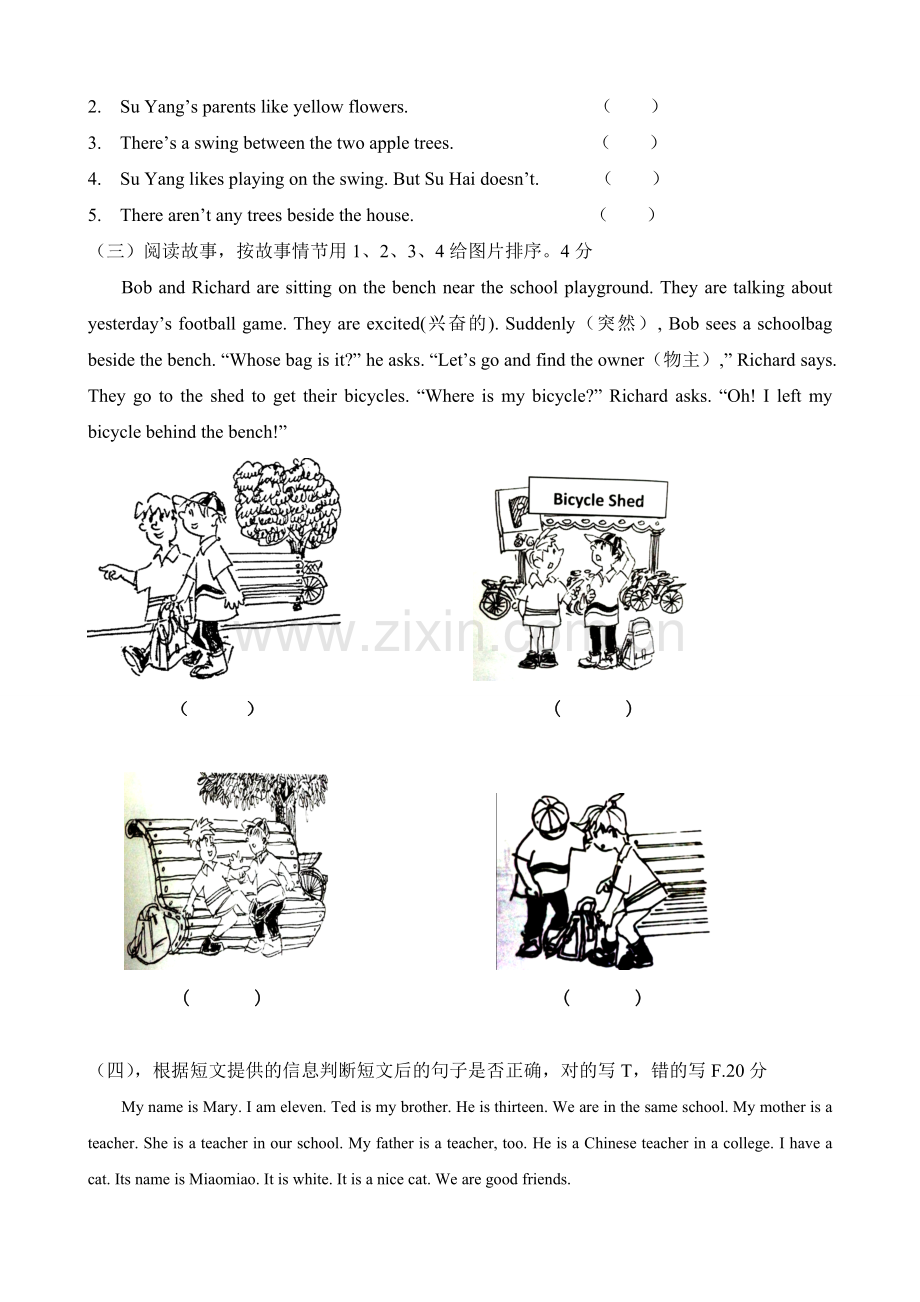 2. Su Yang’s parents like yellow flowers. (　　)

3. There’s a swing between the two apple trees. (　　)

4. Su Yang likes playing on the swing. But Su Hai doesn’t. (　　)

5. There aren’t any trees beside the house. (　　)

（三）阅读故事，按故事情节用 1、2、3、4 给图片排序。4 分

Bob and Richard are sitting on the bench near the school playground. They are talking about yesterday’s football game. They are excited(兴奋的). Suddenly（突然）, Bob sees a schoolbag beside the bench. “Whose bag is it?” he asks. “Let’s go and find the owner（物主）,” Richard says. They go to the shed to get their bicycles. “Where is my bicycle?” Richard asks. “Oh! I left my bicycle behind the bench!”

Bicycle Shed

www.zixin.com.cn

(　　)　　(　　)

(　　)　　(　　)

（四），根据短文提供的信息判断短文后的句子是否正确，对的写 T，错的写 F.20 分

My name is Mary. I am eleven. Ted is my brother. He is thirteen. We are in the same school. My mother is a teacher. She is a teacher in our school. My father is a teacher, too. He is a Chinese teacher in a college. I have a cat. Its name is Miaomiao. It is white. It is a nice cat. We are good friends.