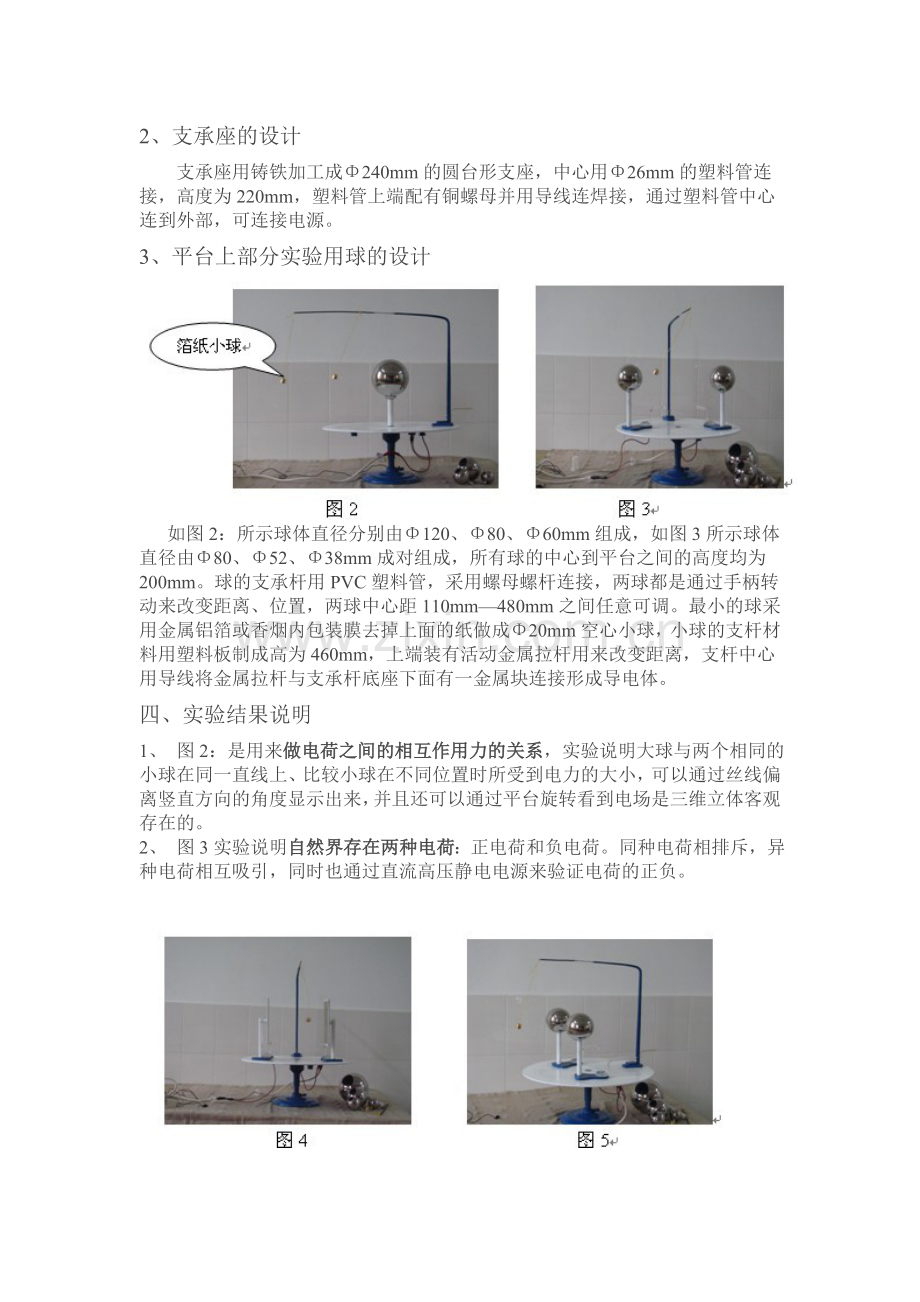 2、支承座的设计

支承座用铸铁加工成Φ240mm 的圆台形支座，中心用Φ26mm 的塑料管连接，高度为 220mm，塑料管上端配有铜螺母并用导线连焊接，通过塑料管中心连到外部，可连接电源。

3、平台上部分实验用球的设计

箔纸小球

图 2

图 3

如图 2：所示球体直径分别由Φ120、Φ80、Φ60mm 组成，如图 3 所示球体直径由Φ80、Φ52、Φ38mm 成对组成，所有球的中心到平台之间的高度均为 200mm。球的支承杆用 PVC 塑料管，采用螺母螺杆连接，两球都是通过手柄转动来改变距离、位置，两球中心距 110mm—480mm 之间任意可调。最小的球采用金属铝箔或香烟内包装膜去掉上面的纸做成Φ20mm 空心小球，小球的支杆材料用塑料板制成高为 460mm，上端装有活动金属拉杆用来改变距离，支杆中心用导线将金属拉杆与支承杆底座下面有一金属块连接形成导电体。

四、实验结果说明

1、 图 2：是用来做电荷之间的相互作用力的关系，实验说明大球与两个相同的小球在同一直线上、比较小球在不同位置时所受到电力的大小，可以通过丝线偏离竖直方向的角度显示出来，并且还可以通过平台旋转看到电场是三维立体客观存在的。
2、 图 3 实验说明自然界存在两种电荷：正电荷和负电荷。同种电荷相排斥，异种电荷相互吸引，同时也通过直流高压静电电源来验证电荷的正负。

图 4

图 5