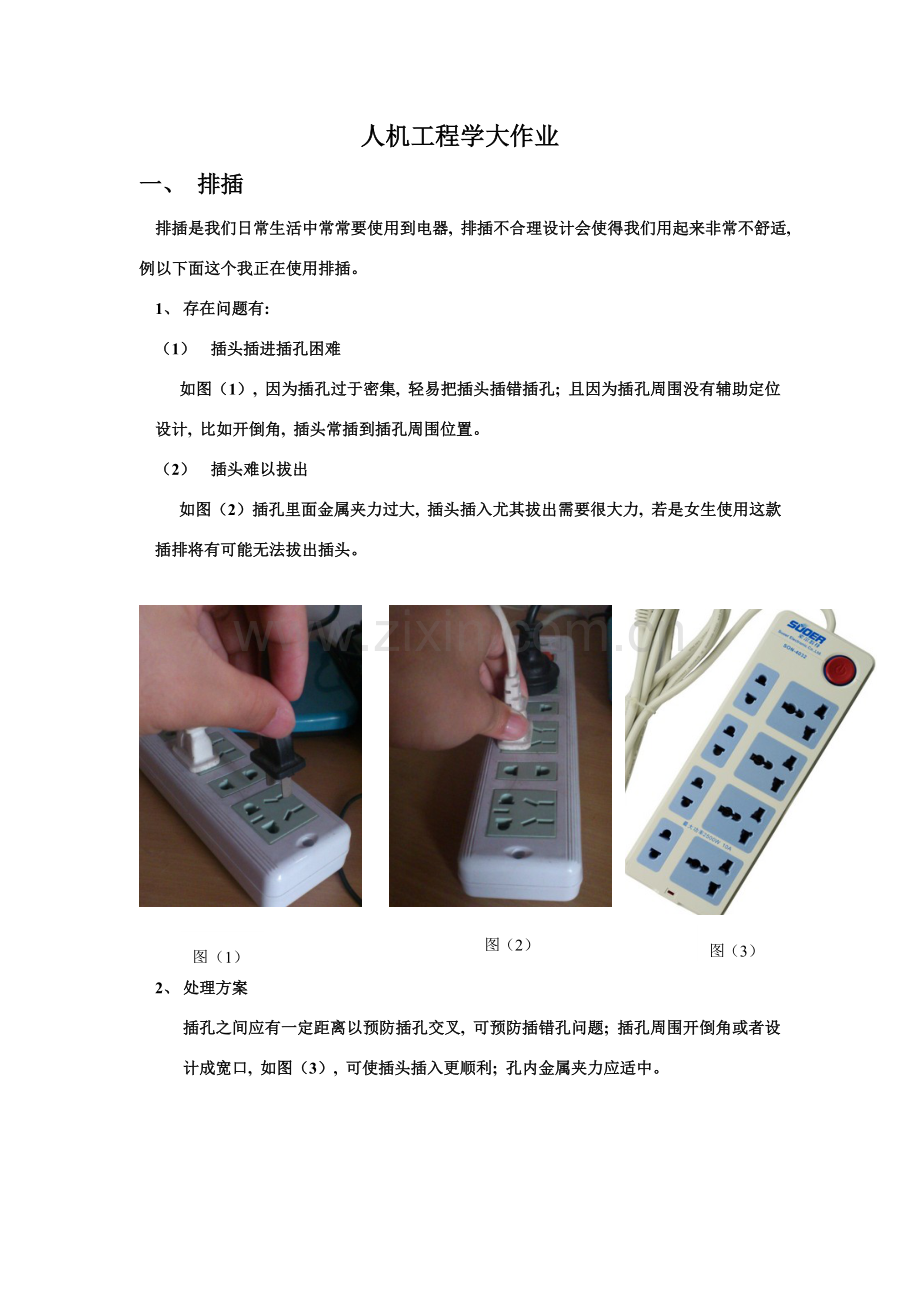 人机工程学大作业

一、 排插

排插是我们日常生活中常常要使用到电器，排插不合理设计会使得我们用起来非常不舒适，例以下面这个我正在使用排插。

1、 存在问题有：

（1） 插头插进插孔困难

如图（1），因为插孔过于密集，轻易把插头插错插孔；且因为插孔周围没有辅助定位设计，比如开倒角，插头常插到插孔周围位置。

（2） 插头难以拔出

如图（2）插孔里面金属夹力过大，插头插入尤其拔出需要很大力，若是女生使用这款插排将有可能无法拔出插头。

www.zixin.com.cn

SUOER

图（1）

图（2）

图（3）

2、 处理方案

插孔之间应有一定距离以预防插孔交叉，可预防插错孔问题；插孔周围开倒角或者设计成宽口，如图（3），可使插头插入更顺利；孔内金属夹力应适中。