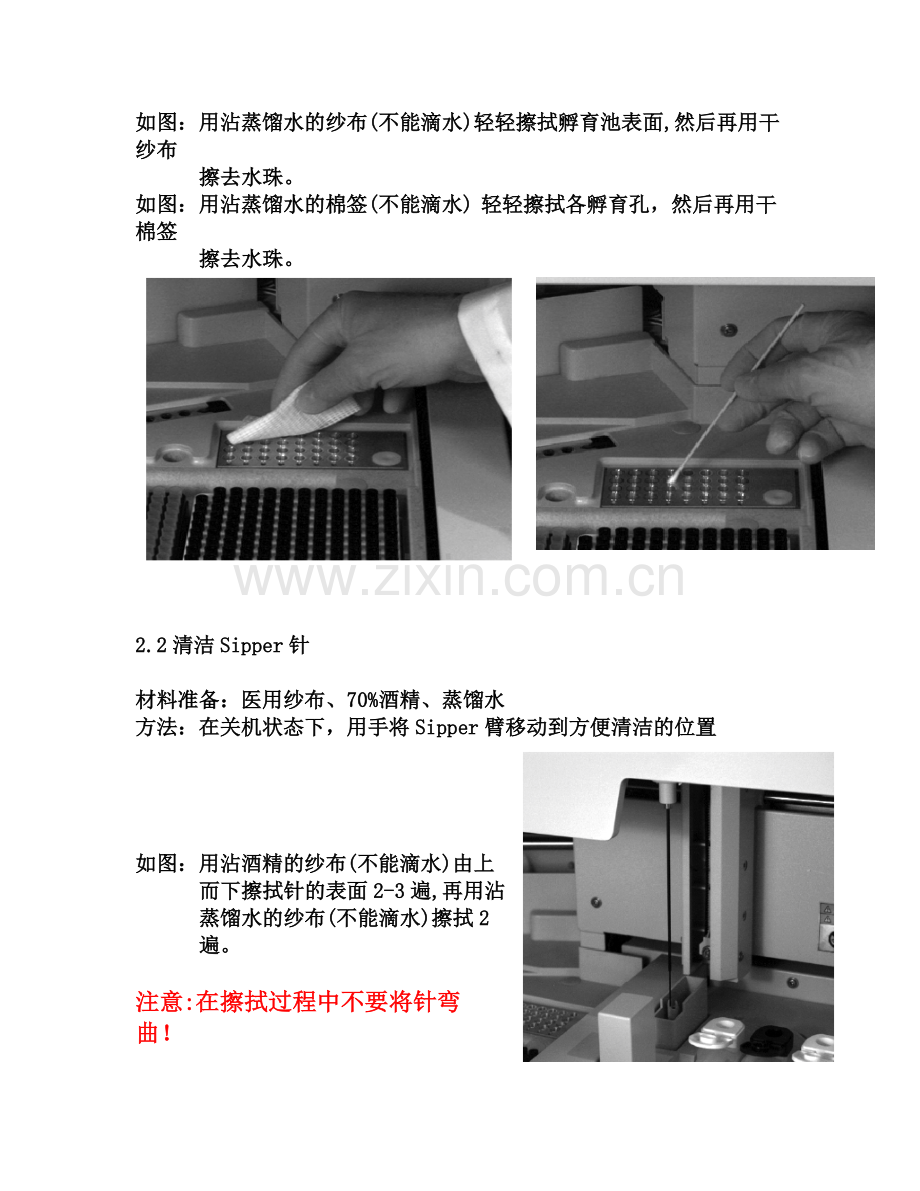 如图：用沾蒸馏水的纱布(不能滴水)轻轻擦拭孵育池表面,然后再用干纱布擦去水珠。

如图：用沾蒸馏水的棉签(不能滴水) 轻轻擦拭各孵育孔，然后再用干棉签擦去水珠。

www.zixin.com.cn

2.2 清洁 Sipper 针

材料准备：医用纱布、70%酒精、蒸馏水
方法：在关机状态下，用手将 Sipper 臂移动到方便清洁的位置

如图：用沾酒精的纱布(不能滴水)由上而下擦拭针的表面 2-3 遍,再用沾蒸馏水的纱布(不能滴水)擦拭 2 遍。

注意:在擦拭过程中不要将针弯曲！