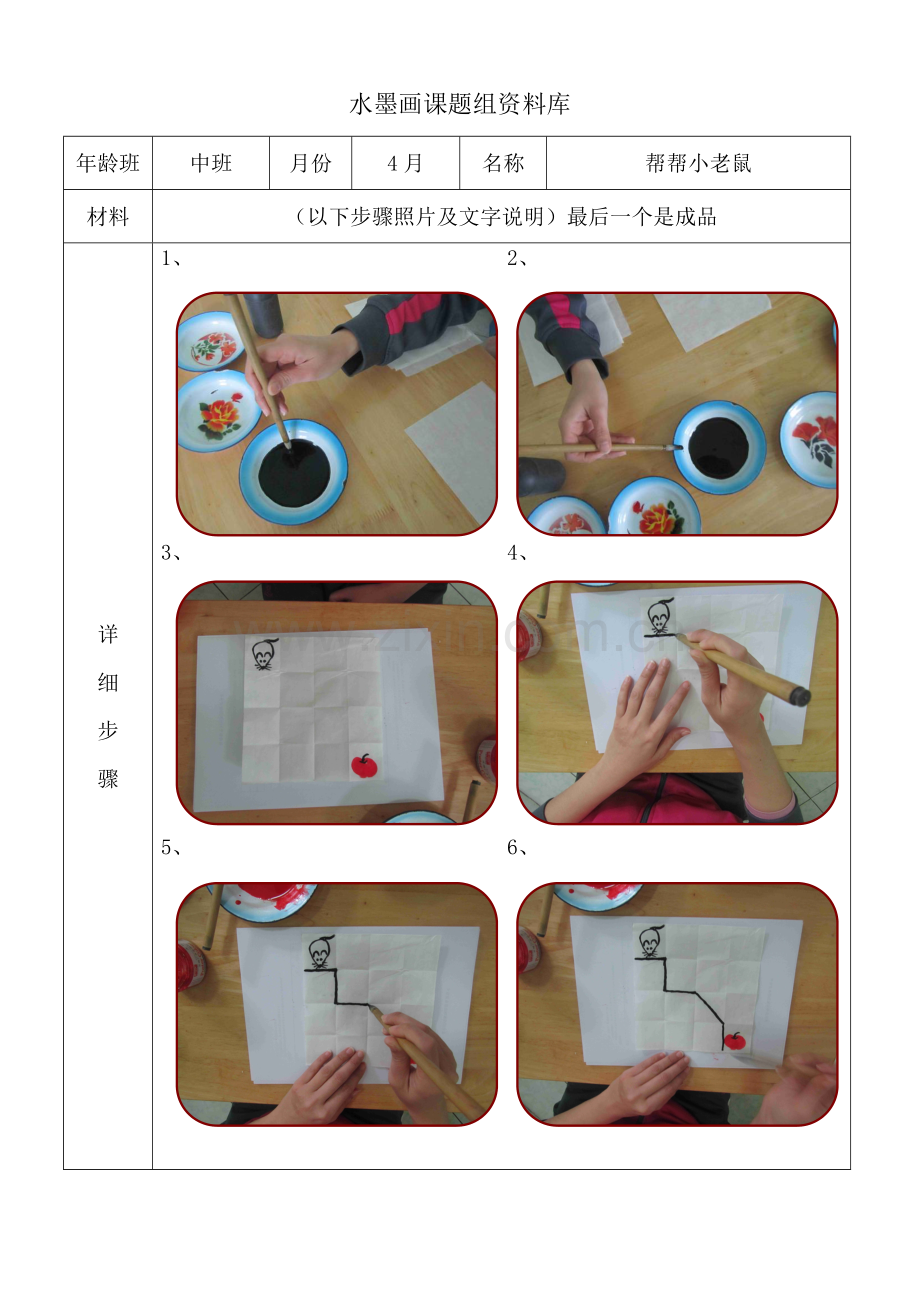 水墨画课题组资料库

| 年龄班 | 中班 | 月份 | 4月 | 名称 | 帮帮小老鼠 |
|---|---|---|---|---|---|
| 材料 | （以下步骤照片及文字说明）最后一个是成品 | | | | |
| 详细步骤 | 1、 2、 3、 4、 5、 6、 | | | | |

www.zixin.com.cn