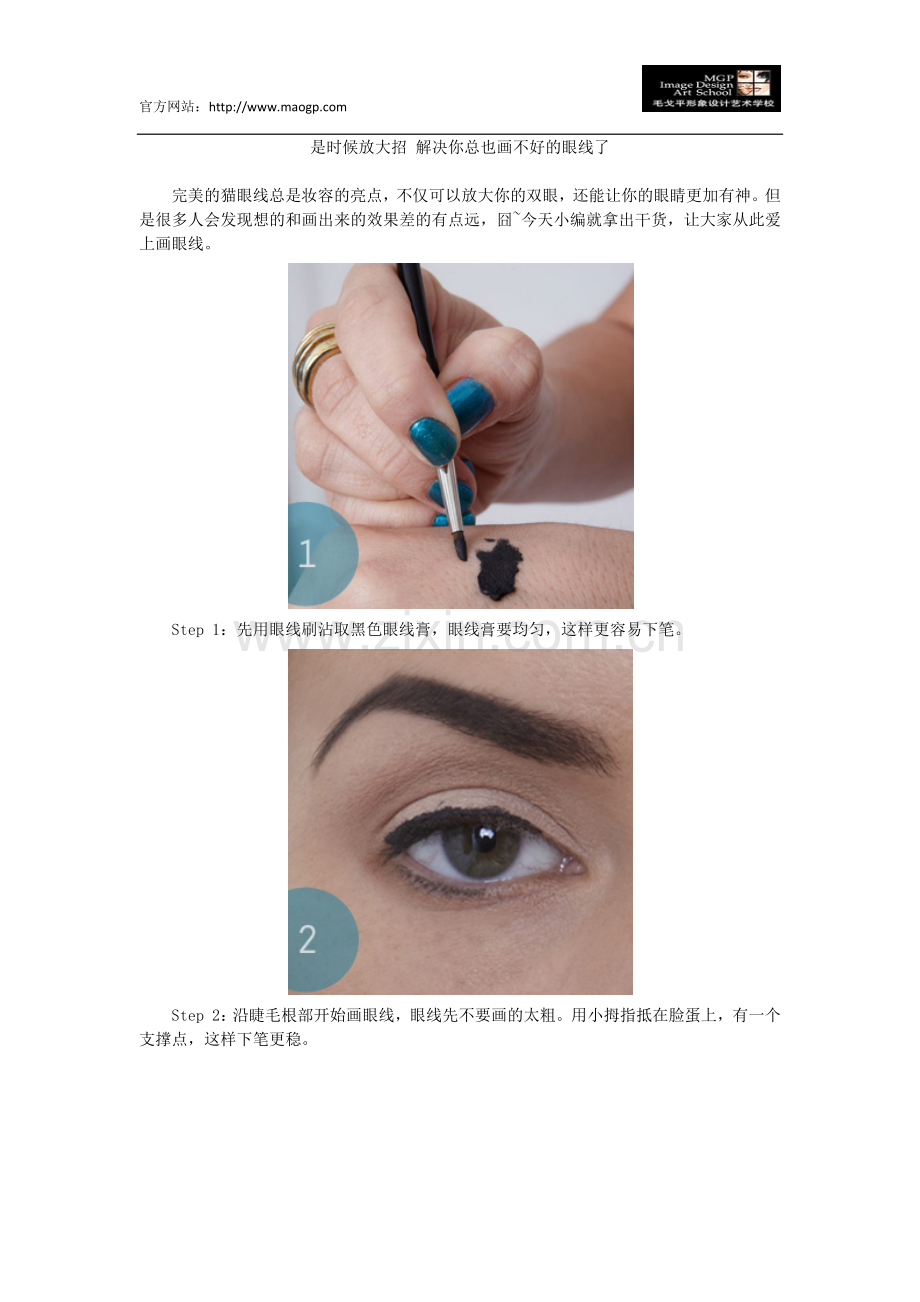 官方网站：http://www.maogp.com

MGP Image Design Art School
毛戈平形象设计艺术学校

是时候放大招 解决你总也画不好的眼线了

完美的猫眼线总是妆容的亮点，不仅可以放大你的双眼，还能让你的眼睛更加有神。但是很多人会发现想的和画出来的效果差的有点远，囧~今天小编就拿出干货，让大家从此爱上画眼线。

1

Step 1：先用眼线刷沾取黑色眼线膏，眼线膏要均匀，这样更容易下笔。

www.zixin.com.cn

2

Step 2：沿睫毛根部开始画眼线，眼线先不要画的太粗。用小拇指抵在脸蛋上，有一个支撑点，这样下笔更稳。