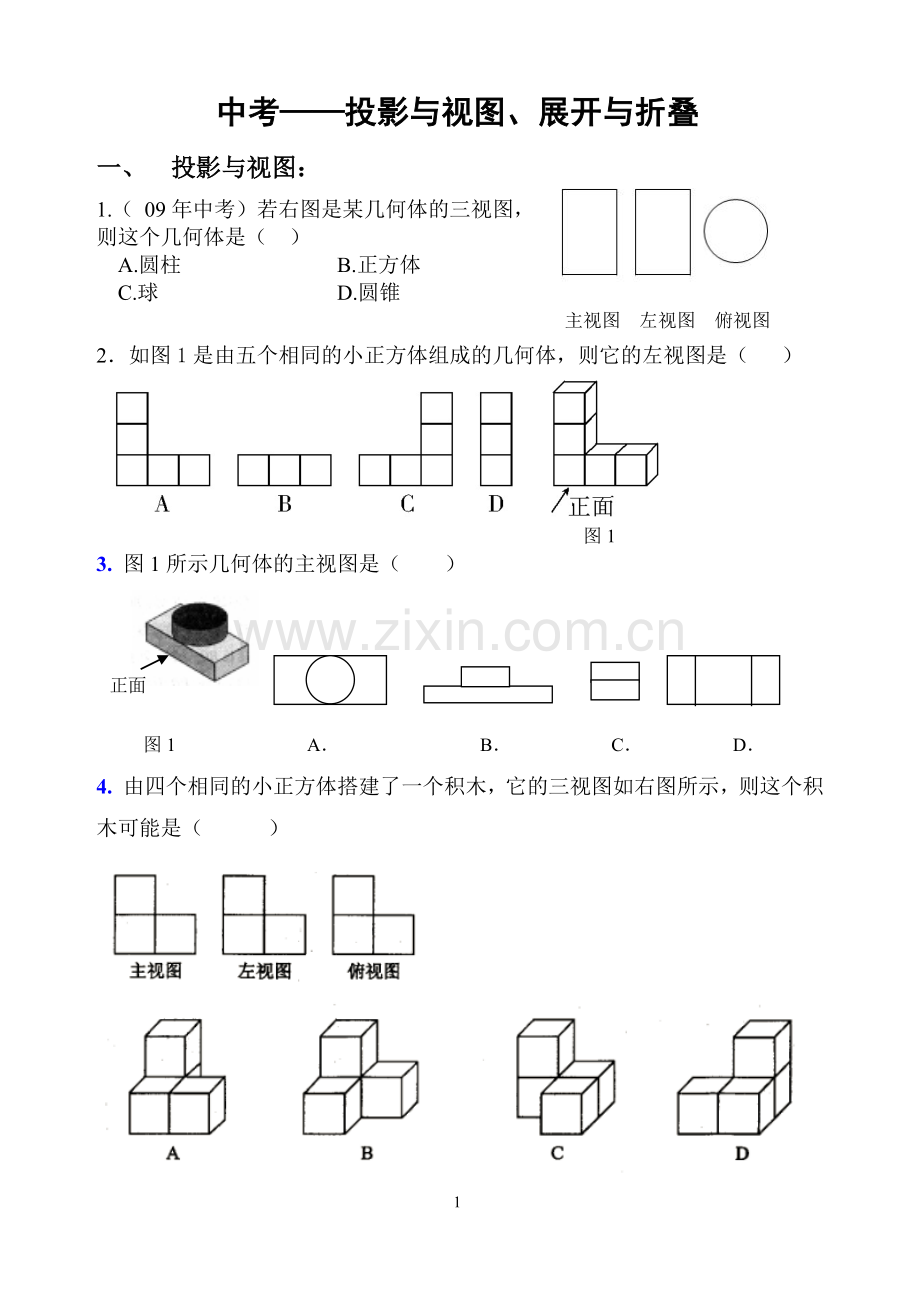 中考——投影与视图、展开与折叠

一、 投影与视图：

1.（ 09 年中考）若右图是某几何体的三视图，则这个几何体是（ ）

A.圆柱 B.正方体

C.球 D.圆锥

主视图 左视图 俯视图

2．如图 1 是由五个相同的小正方体组成的几何体，则它的左视图是（ ）

A B C D

正面

图 1

3. 图 1 所示几何体的主视图是（ ）

www.zixin.com.cn

正面

图 1 A． B． C． D．

4. 由四个相同的小正方体搭建了一个积木，它的三视图如右图所示，则这个积木可能是（ ）

主视图 左视图 俯视图

A B C D

1