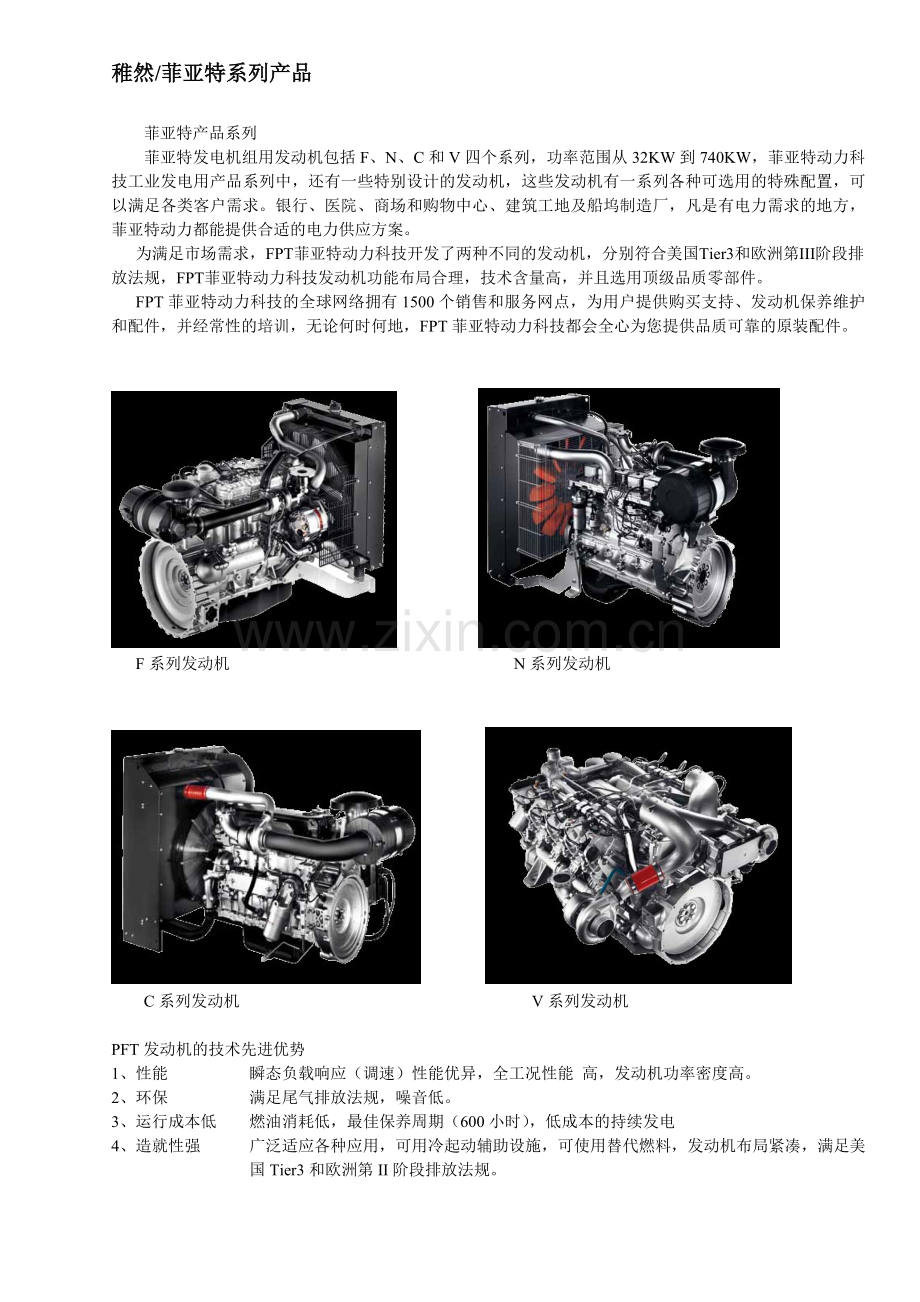 稚然/菲亚特系列产品

菲亚特产品系列

菲亚特发电机组用发动机包括 F、N、C 和 V 四个系列，功率范围从 32KW 到 740KW，菲亚特动力科技工业发电用产品系列中，还有一些特别设计的发动机，这些发动机有一系列各种可选用的特殊配置，可以满足各类客户需求。银行、医院、商场和购物中心、建筑工地及船坞制造厂，凡是有电力需求的地方，菲亚特动力都能提供合适的电力供应方案。

为满足市场需求，FPT菲亚特动力科技开发了两种不同的发动机，分别符合美国Tier3和欧洲第III阶段排放法规，FPT菲亚特动力科技发动机功能布局合理，技术含量高，并且选用顶级品质零部件。

FPT 菲亚特动力科技的全球网络拥有 1500 个销售和服务网点，为用户提供购买支持、发动机保养维护和配件，并经常性的培训，无论何时何地，FPT 菲亚特动力科技都会全心为您提供品质可靠的原装配件。

www.zixin.com.cn

F 系列发动机

N 系列发动机

C 系列发动机

V 系列发动机

PFT 发动机的技术先进优势

1、性能　瞬态负载响应（调速）性能优异，全工况性能 高，发动机功率密度高。

2、环保　满足尾气排放法规，噪音低。

3、运行成本低　燃油消耗低，最佳保养周期（600 小时），低成本的持续发电

4、造就性强　广泛适应各种应用，可用冷起动辅助设施，可使用替代燃料，发动机布局紧凑，满足美国 Tier3 和欧洲第 II 阶段排放法规。