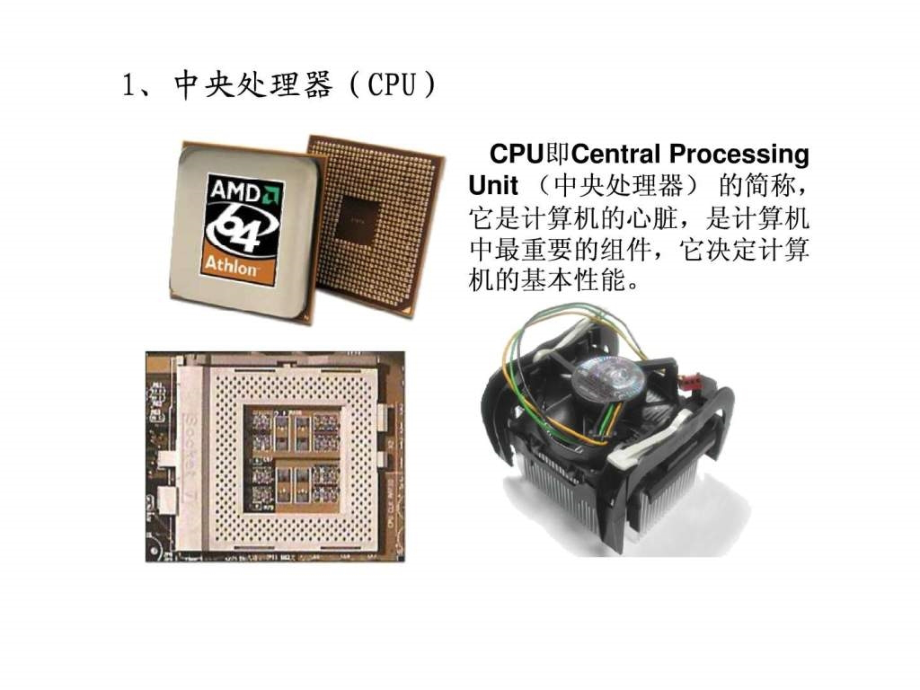 1、中央处理器（CPU）

AMD
64
Athlon

CPU即Central Processing Unit（中央处理器）的简称，它是计算机的心脏，是计算机中最重要的组件，它决定计算机的基本性能。

Socket 7