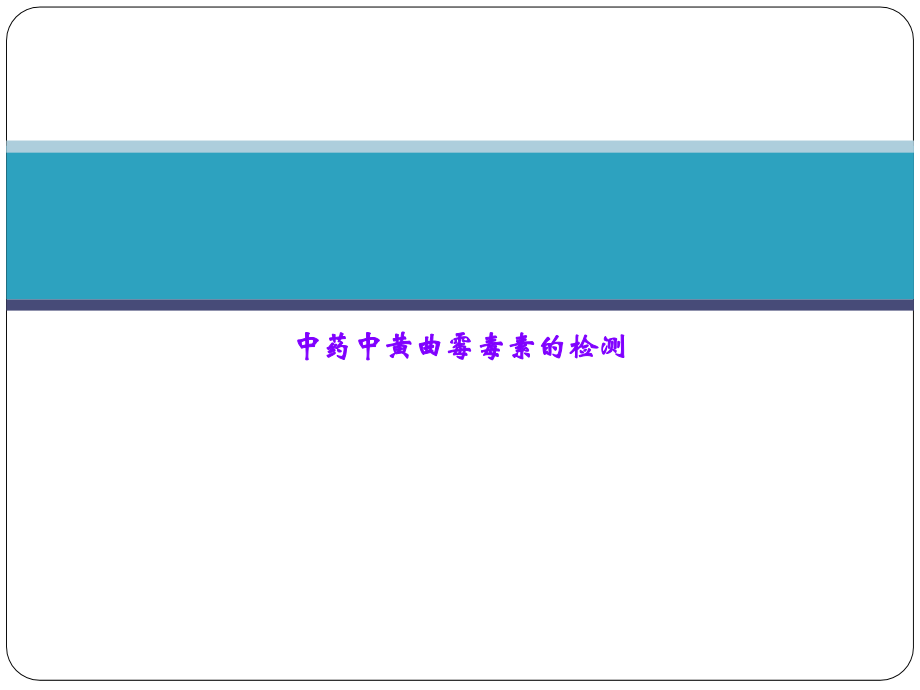 中药中黄曲霉毒素的检测