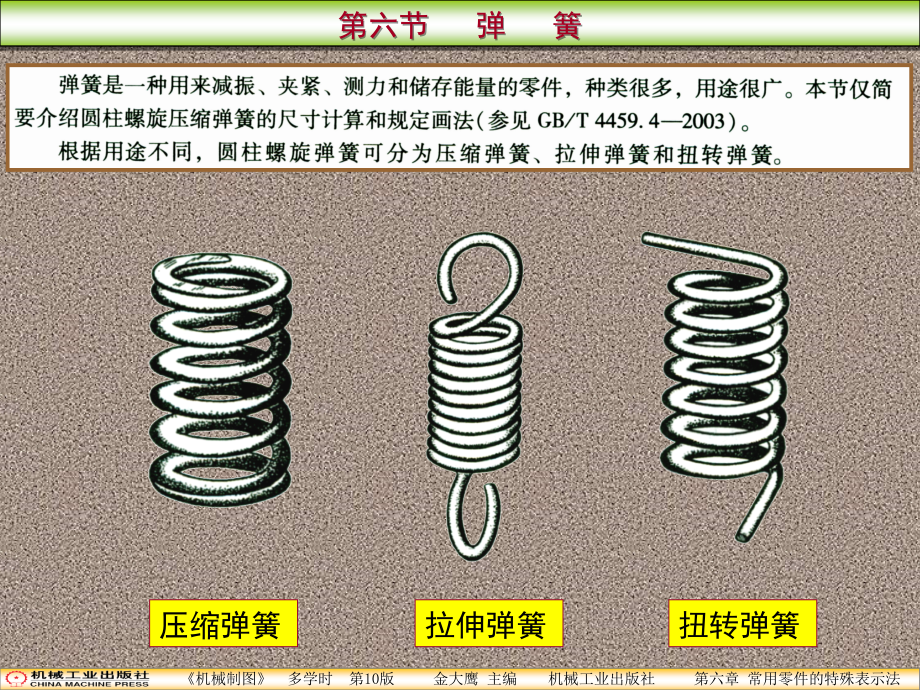 第六节　弹　簧

弹簧是一种用来减振、夹紧、测力和储存能量的零件，种类很多，用途很广。本节仅简要介绍圆柱螺旋压缩弹簧的尺寸计算和规定画法（参见 GB/T 4459.4—2003）。

根据用途不同，圆柱螺旋弹簧可分为压缩弹簧、拉伸弹簧和扭转弹簧。

压缩弹簧

拉伸弹簧

扭转弹簧

机械工业出版社 CHINA MACHINE PRESS　《机械制图》　多学时　第10版　金大鹰　主编　机械工业出版社　第六章　常用零件的特殊表示法