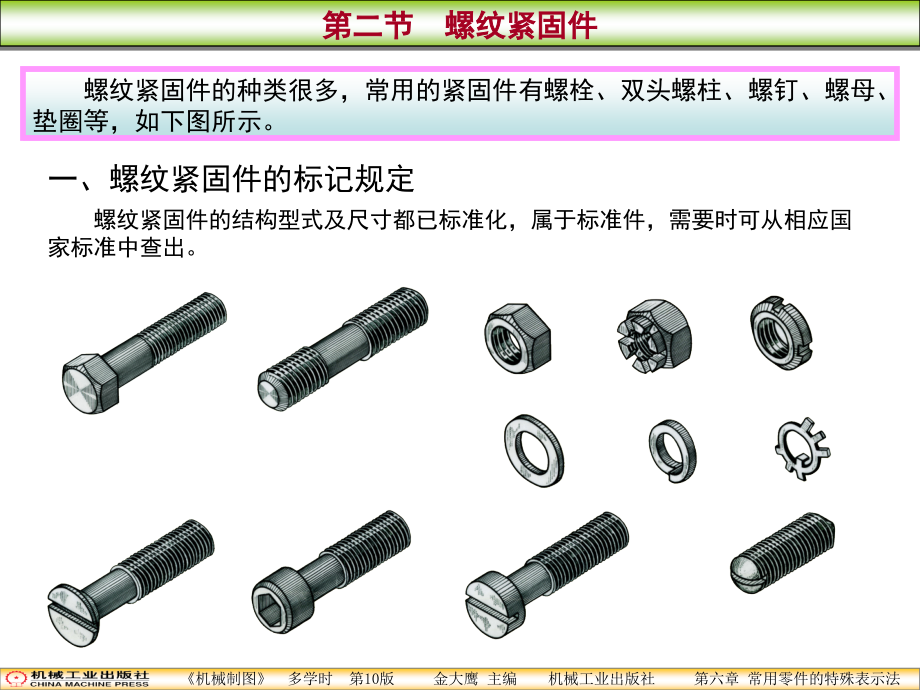 第二节　螺纹紧固件

螺纹紧固件的种类很多，常用的紧固件有螺栓、双头螺柱、螺钉、螺母、垫圈等，如下图所示。

一、螺纹紧固件的标记规定

螺纹紧固件的结构型式及尺寸都已标准化，属于标准件，需要时可从相应国家标准中查出。

机械工业出版社 CHINA MACHINE PRESS　《机械制图》　多学时　第10版　金大鹰　主编　机械工业出版社　第六章　常用零件的特殊表示法