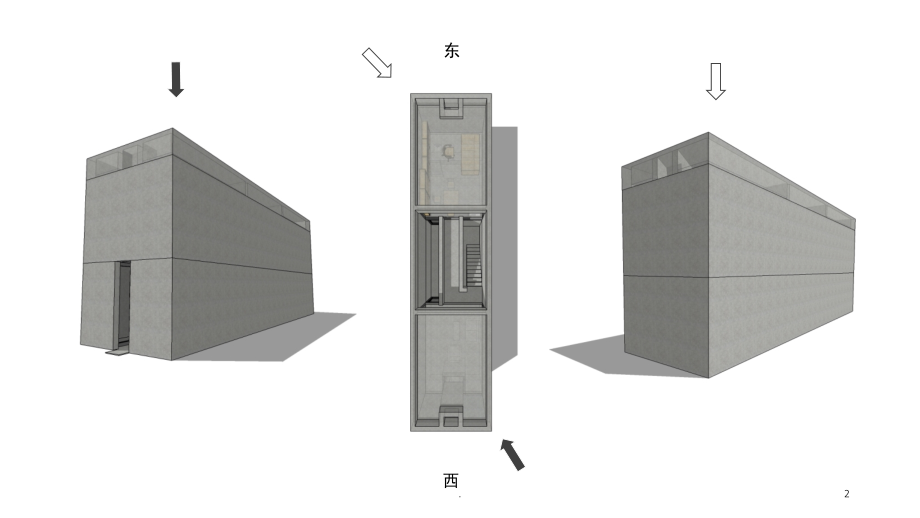 东

西

2