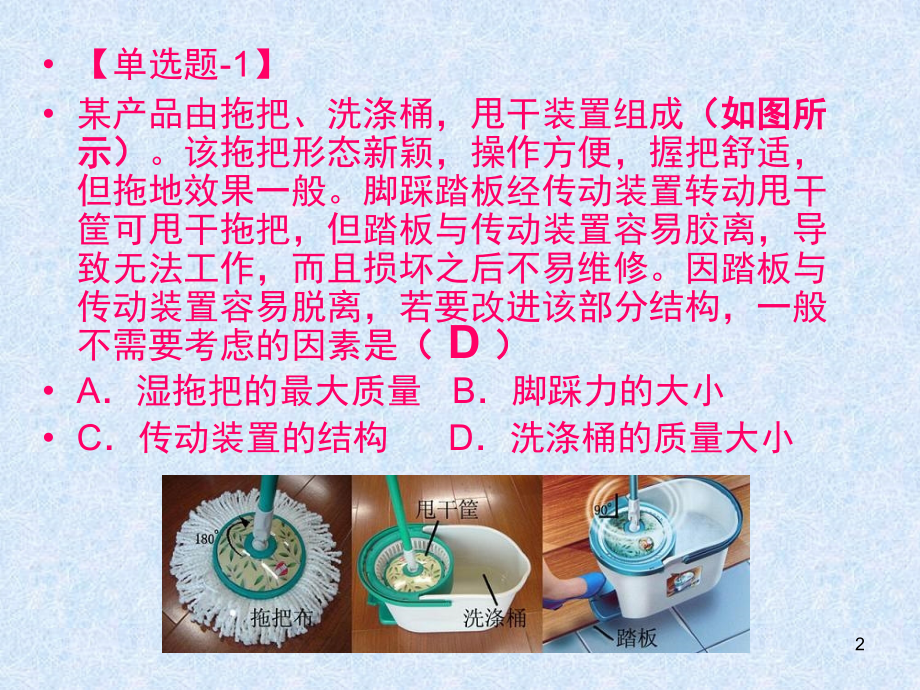 • 【单选题-1】

• 某产品由拖把、洗涤桶，甩干装置组成（如图所示）。该拖把形态新颖，操作方便，握把舒适，但拖地效果一般。脚踩踏板经传动装置转动甩干筐可甩干拖把，但踏板与传动装置容易胶离，导致无法工作，而且损坏之后不易维修。因踏板与传动装置容易脱离，若要改进该部分结构，一般不需要考虑的因素是（ D ）

• A．湿拖把的最大质量 B．脚踩力的大小

• C．传动装置的结构 D．洗涤桶的质量大小

180°

拖把布

甩干筐

洗涤桶

90°

踏板

2