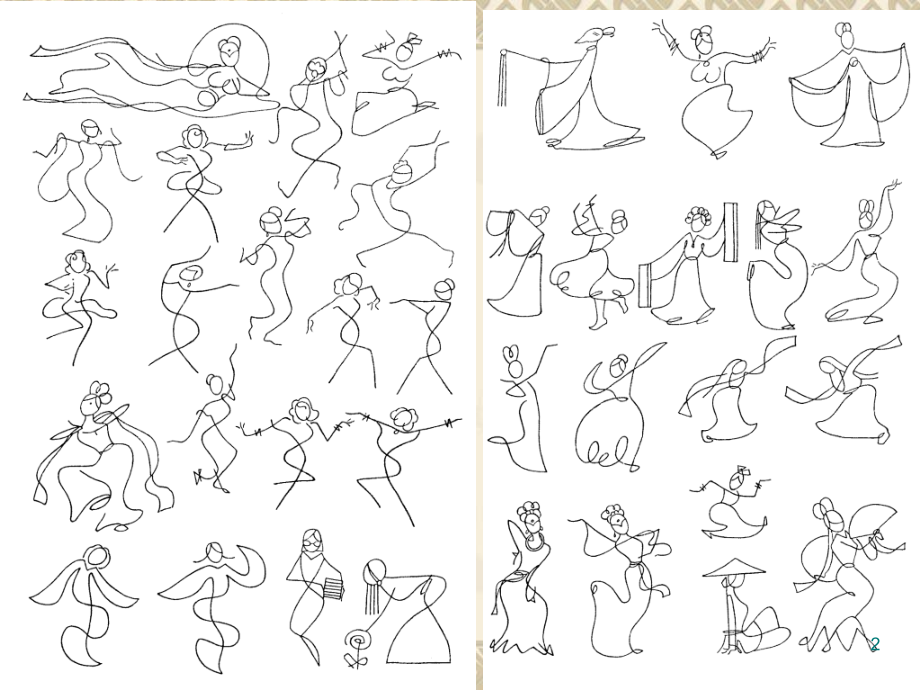 2