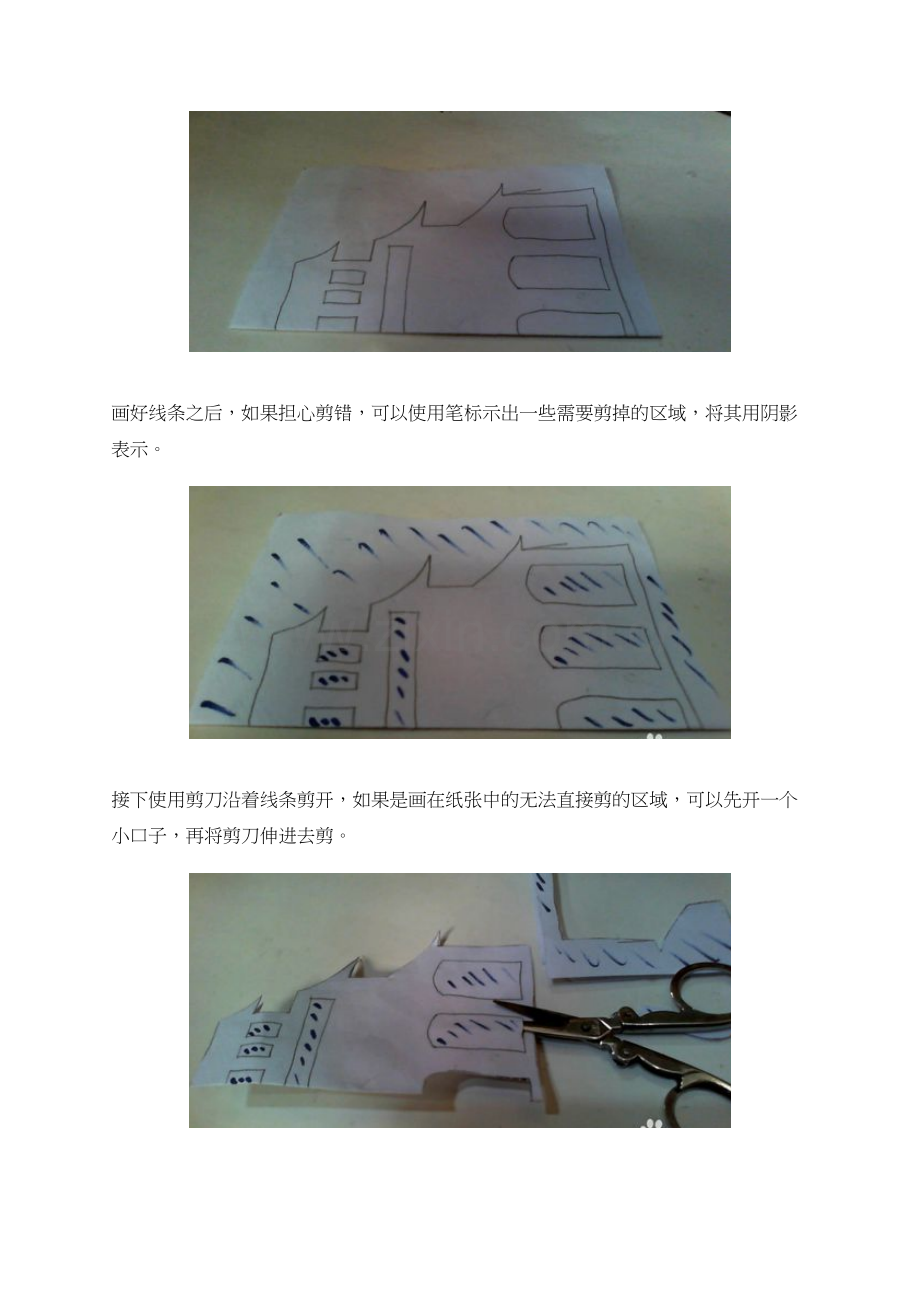 画好线条之后，如果担心剪错，可以使用笔标示出一些需要剪掉的区域，将其用阴影表示。

接下使用剪刀沿着线条剪开，如果是画在纸张中的无法直接剪的区域，可以先开一个小口子，再将剪刀伸进去剪。