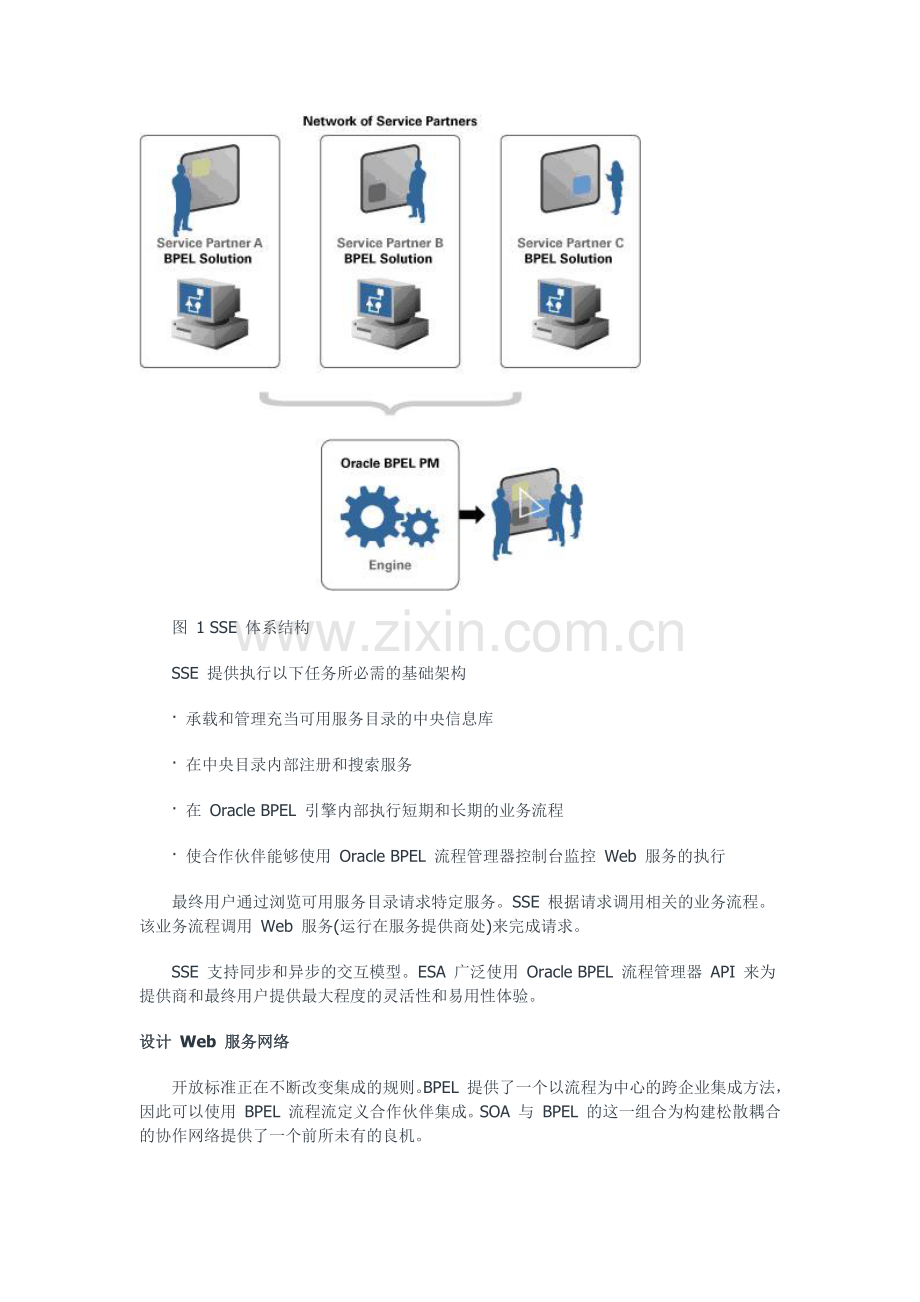 Network of Service Partners

Service Partner A
BPEL Solution

Service Partner B
BPEL Solution

Service Partner C
BPEL Solution

Oracle BPEL PM

Engine

图 1 SSE 体系结构

www.zixin.com.cn

SSE 提供执行以下任务所必需的基础架构

· 承载和管理充当可用服务目录的中央信息库

· 在中央目录内部注册和搜索服务

· 在 Oracle BPEL 引擎内部执行短期和长期的业务流程

· 使合作伙伴能够使用 Oracle BPEL 流程管理器控制台监控 Web 服务的执行

最终用户通过浏览可用服务目录请求特定服务。SSE 根据请求调用相关的业务流程。该业务流程调用 Web 服务(运行在服务提供商处)来完成请求。

SSE 支持同步和异步的交互模型。ESA 广泛使用 Oracle BPEL 流程管理器 API 来为提供商和最终用户提供最大程度的灵活性和易用性体验。

设计 Web 服务网络

开放标准正在不断改变集成的规则。BPEL 提供了一个以流程为中心的跨企业集成方法，因此可以使用 BPEL 流程流定义合作伙伴集成。SOA 与 BPEL 的这一组合为构建松散耦合的协作网络提供了一个前所未有的良机。