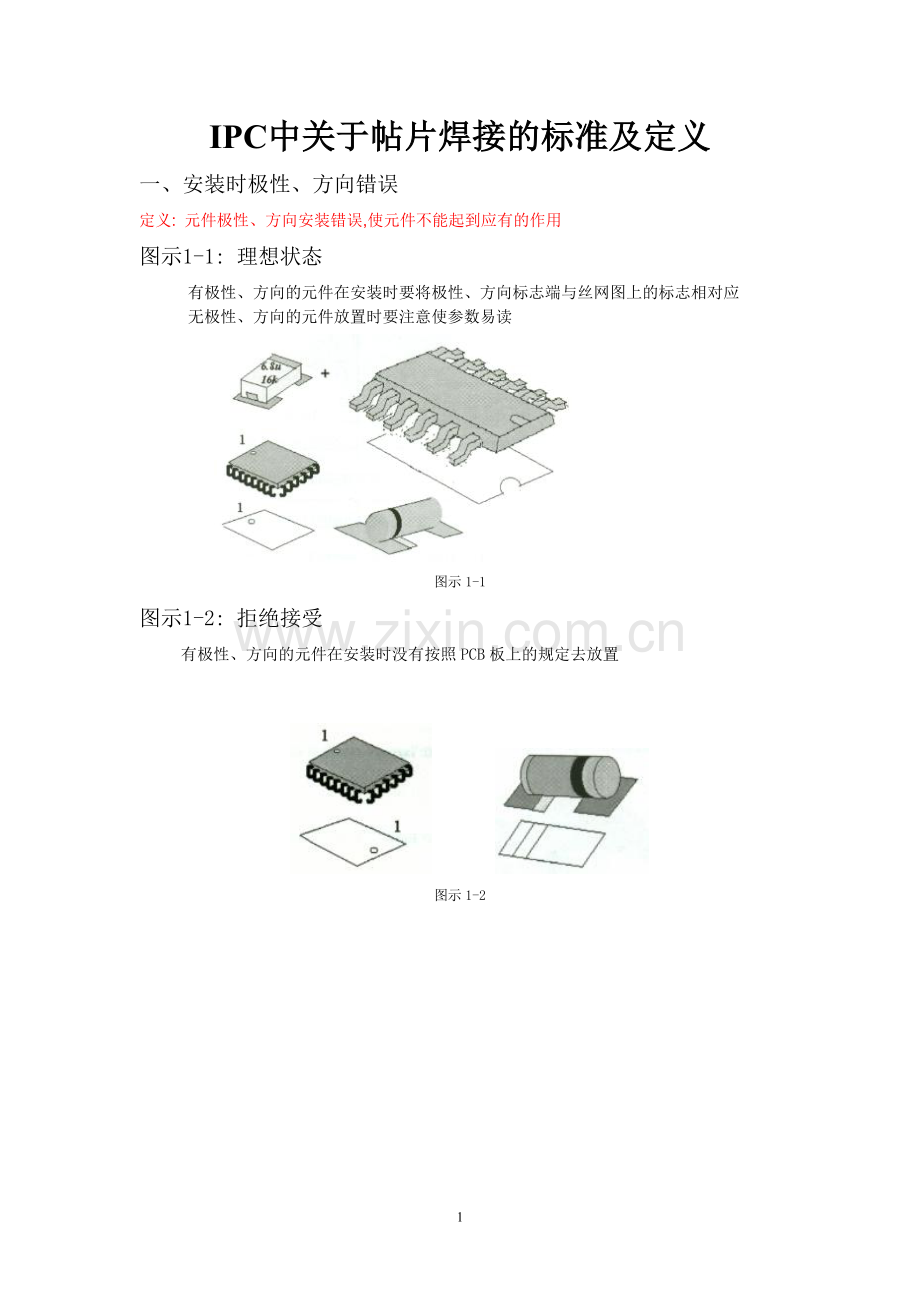 IPC中关于帖片焊接的标准及定义

一、安装时极性、方向错误

定义: 元件极性、方向安装错误,使元件不能起到应有的作用

图示1-1: 理想状态

有极性、方向的元件在安装时要将极性、方向标志端与丝网图上的标志相对应
无极性、方向的元件放置时要注意使参数易读

6.8u
16k
+
1
1

图示 1-1

图示1-2: 拒绝接受

www.zixin.com.cn

有极性、方向的元件在安装时没有按照PCB板上的规定去放置

1
1

图示 1-2

1