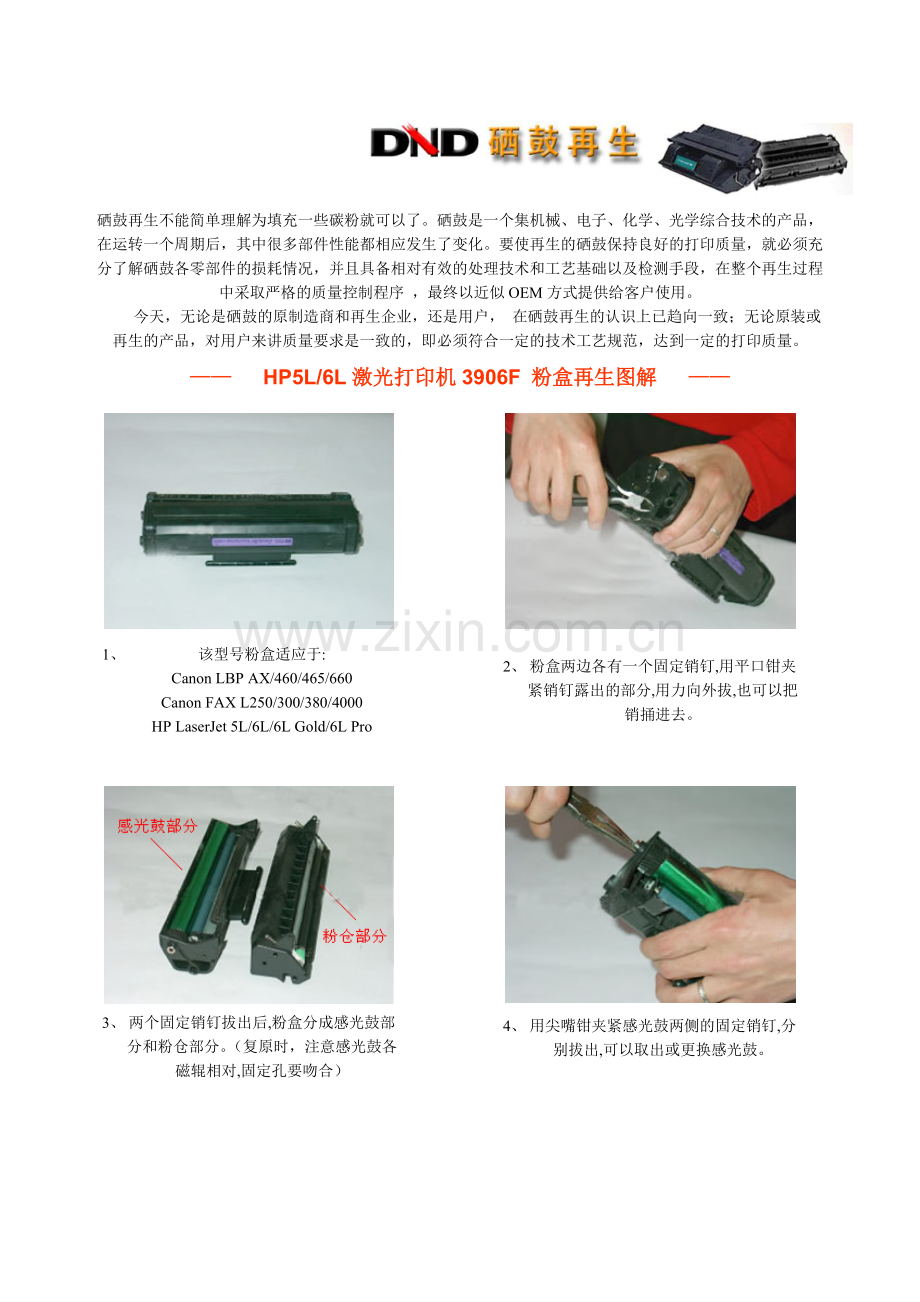 DND 硒鼓再生

硒鼓再生不能简单理解为填充一些碳粉就可以了。硒鼓是一个集机械、电子、化学、光学综合技术的产品，在运转一个周期后，其中很多部件性能都相应发生了变化。要使再生的硒鼓保持良好的打印质量，就必须充分了解硒鼓各零部件的损耗情况，并且具备相对有效的处理技术和工艺基础以及检测手段，在整个再生过程中采取严格的质量控制程序 ，最终以近似 OEM 方式提供给客户使用。

今天，无论是硒鼓的原制造商和再生企业，还是用户， 在硒鼓再生的认识上已趋向一致；无论原装或再生的产品，对用户来讲质量要求是一致的，即必须符合一定的技术工艺规范，达到一定的打印质量。

—— HP5L/6L 激光打印机 3906F 粉盒再生图解 ——

www.zixin.com.cn

1、 该型号粉盒适应于:
Canon LBP AX/460/465/660
Canon FAX L250/300/380/4000
HP LaserJet 5L/6L/6L Gold/6L Pro

2、 粉盒两边各有一个固定销钉,用平口钳夹紧销钉露出的部分,用力向外拔,也可以把销捅进去。

感光鼓部分

粉仓部分

3、 两个固定销钉拔出后,粉盒分成感光鼓部分和粉仓部分。（复原时，注意感光鼓各磁辊相对,固定孔要吻合）

4、 用尖嘴钳夹紧感光鼓两侧的固定销钉,分别拔出,可以取出或更换感光鼓。