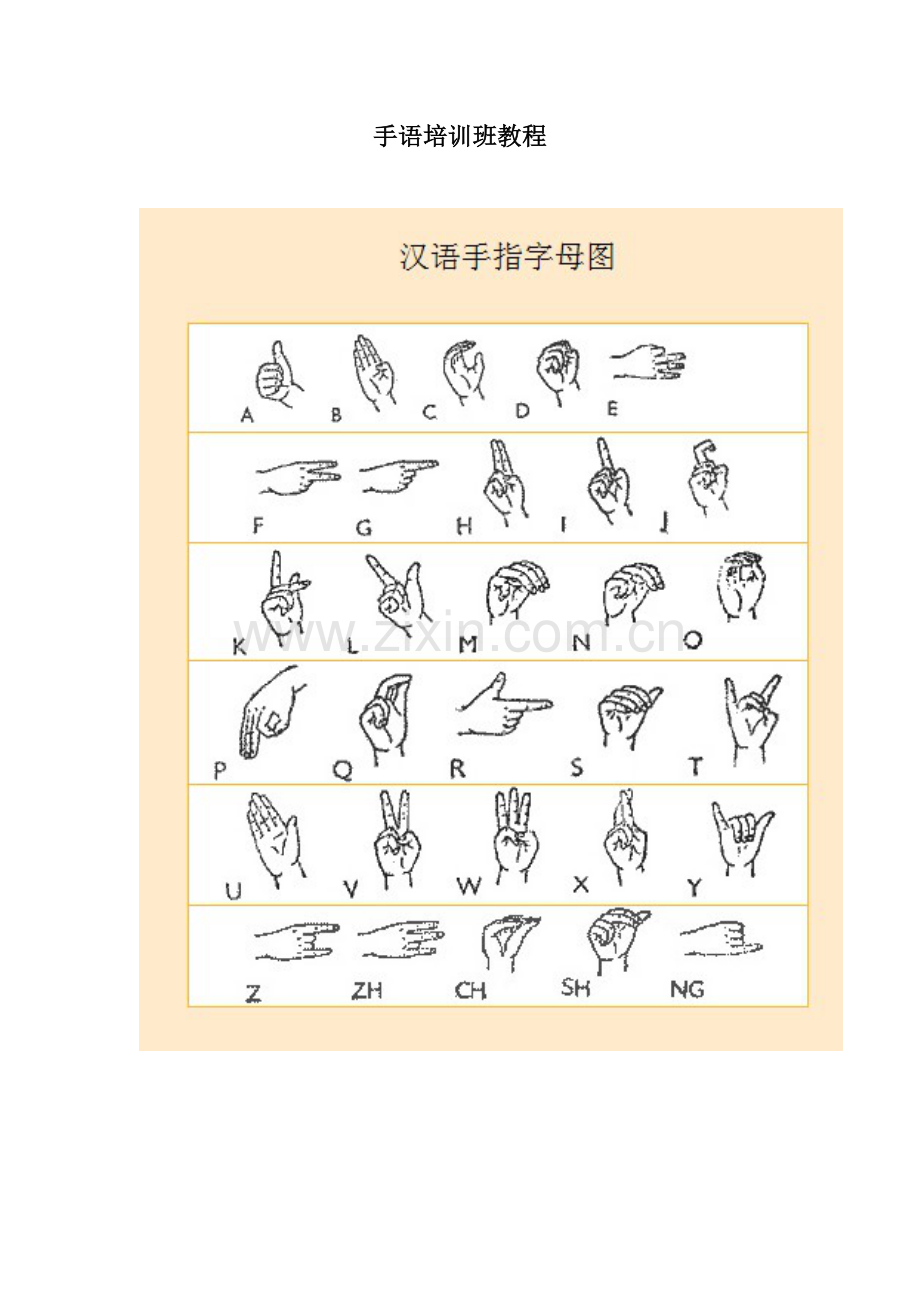 手语培训班教程

汉语手指字母图

A B C D E

F G H I J

K L M N O

www.zixin.com.cn

P Q R S T

U V W X Y

Z ZH CH SH NG