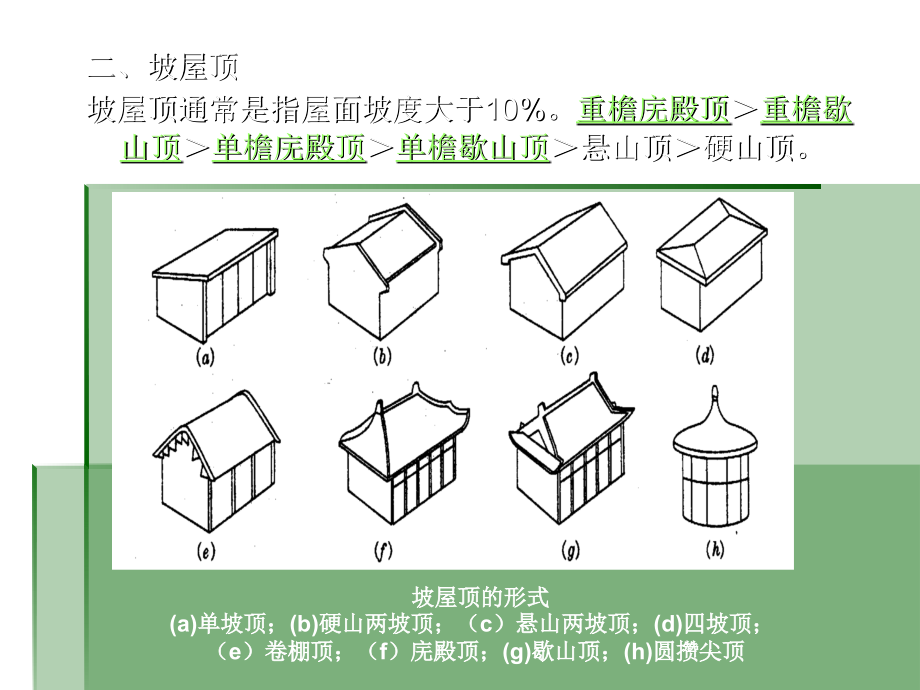 二、坡屋顶

坡屋顶通常是指屋面坡度大于10%。重檐庑殿顶＞重檐歇山顶＞单檐庑殿顶＞单檐歇山顶＞悬山顶＞硬山顶。

(a)

(b)

(c)

(d)

(e)

(f)

(g)

(h)

坡屋顶的形式
(a)单坡顶；(b)硬山两坡顶；（c）悬山两坡顶；(d)四坡顶；
（e）卷棚顶；（f）庑殿顶；(g)歇山顶；(h)圆攒尖顶