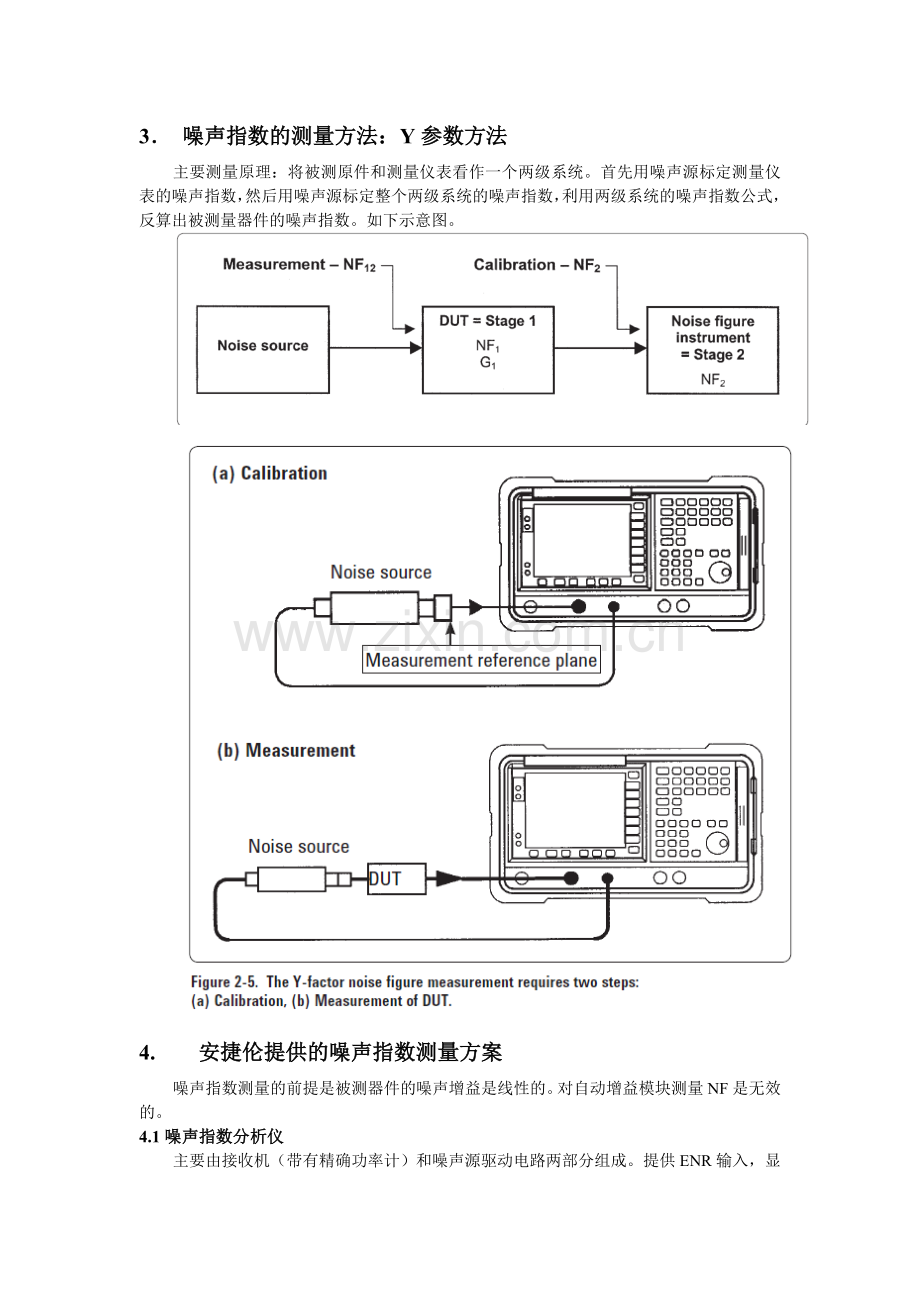 3. 噪声指数的测量方法：Y 参数方法

主要测量原理：将被测原件和测量仪表看作一个两级系统。首先用噪声源标定测量仪表的噪声指数，然后用噪声源标定整个两级系统的噪声指数，利用两级系统的噪声指数公式，反算出被测量器件的噪声指数。如下示意图。

Measurement – $NF_{12}$

Calibration – $NF_2$

Noise source

DUT = Stage 1
$NF_1$
$G_1$

Noise figure instrument = Stage 2
$NF_2$

(a) Calibration

Noise source

Measurement reference plane

www.zixin.com.cn

(b) Measurement

Noise source

DUT

Figure 2-5. The Y-factor noise figure measurement requires two steps:
(a) Calibration, (b) Measurement of DUT.

4. 安捷伦提供的噪声指数测量方案

噪声指数测量的前提是被测器件的噪声增益是线性的。对自动增益模块测量 NF 是无效的。

4.1 噪声指数分析仪

主要由接收机（带有精确功率计）和噪声源驱动电路两部分组成。提供 ENR 输入，显