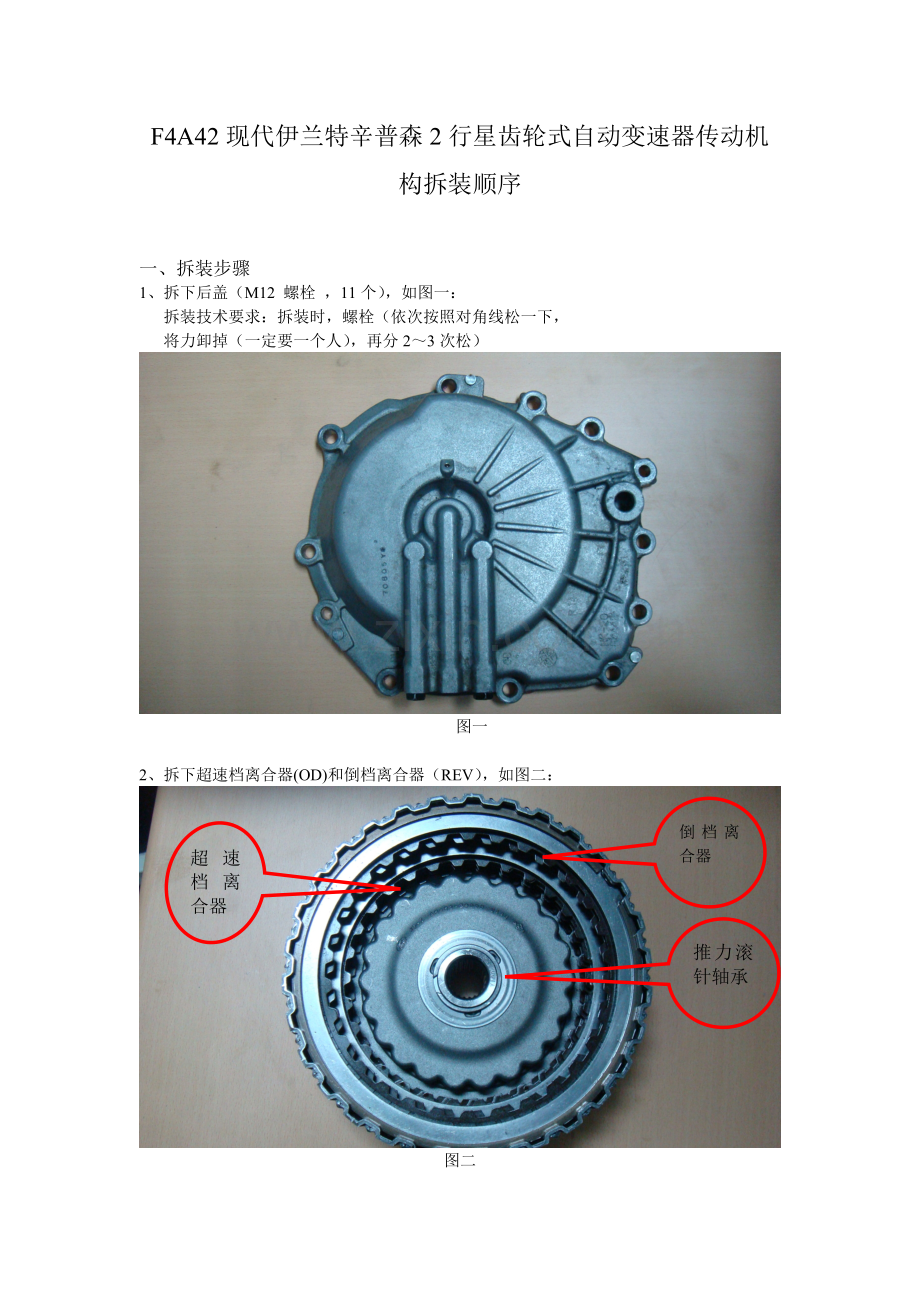 F4A42 现代伊兰特辛普森 2 行星齿轮式自动变速器传动机构拆装顺序

一、拆装步骤

1、拆下后盖（M12 螺栓 ，11 个），如图一：

拆装技术要求：拆装时，螺栓（依次按照对角线松一下，将力卸掉（一定要一个人），再分 2～3 次松）

图一

2、拆下超速档离合器(OD)和倒档离合器（REV），如图二：

超速档离合器

倒档离合器

推力滚针轴承

图二