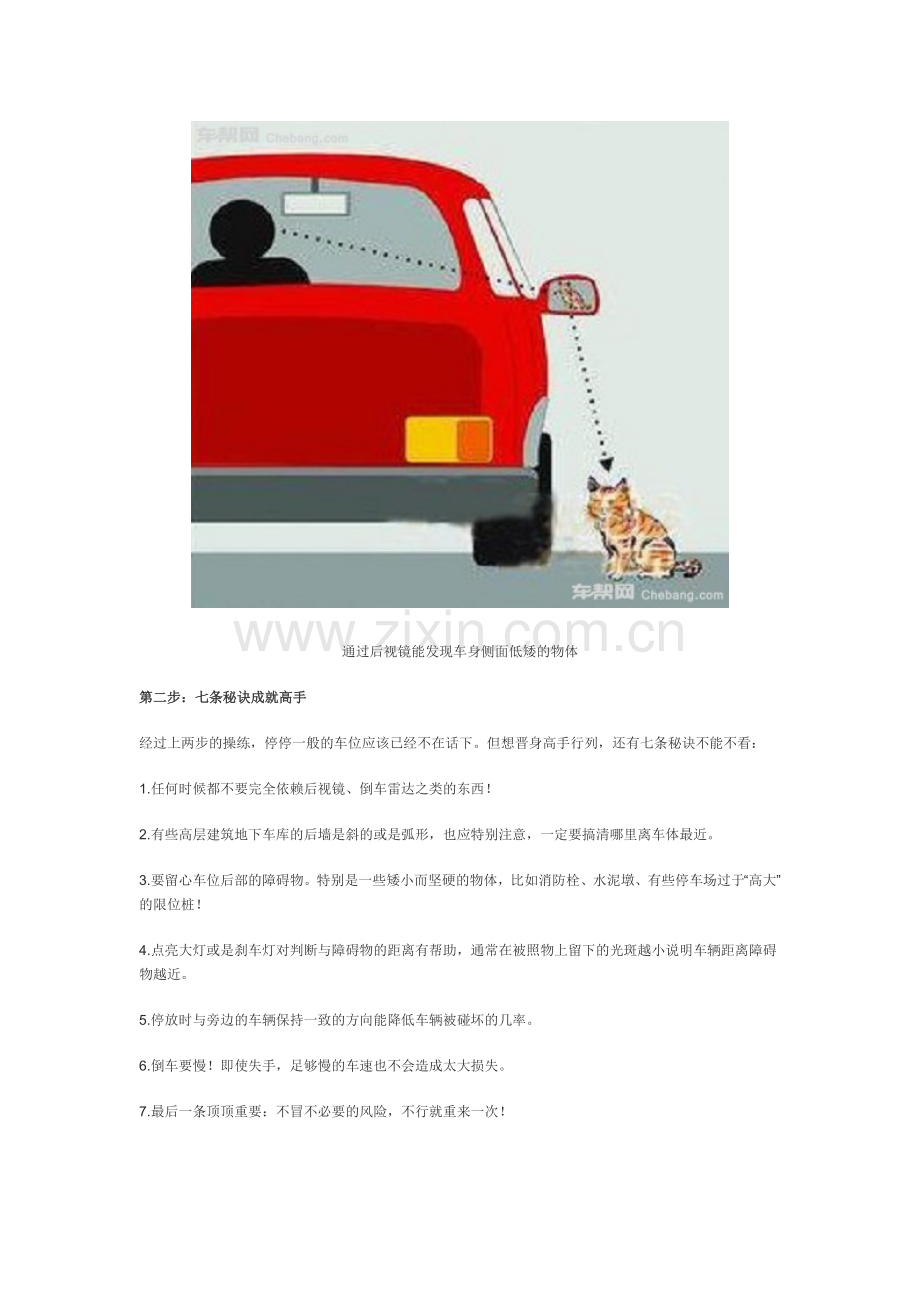 车帮网 Chebang.com

车帮网 Chebang.com

www.zixin.com.cn

通过后视镜能发现车身侧面低矮的物体

第二步：七条秘诀成就高手

经过上两步的操练，停停一般的车位应该已经不在话下。但想晋身高手行列，还有七条秘诀不能不看：

1.任何时候都不要完全依赖后视镜、倒车雷达之类的东西！

2.有些高层建筑地下车库的后墙是斜的或是弧形，也应特别注意，一定要搞清哪里离车体最近。

3.要留心车位后部的障碍物。特别是一些矮小而坚硬的物体，比如消防栓、水泥墩、有些停车场过于“高大”的限位桩！

4.点亮大灯或是刹车灯对判断与障碍物的距离有帮助，通常在被照物上留下的光斑越小说明车辆距离障碍物越近。

5.停放时与旁边的车辆保持一致的方向能降低车辆被碰坏的几率。

6.倒车要慢！即使失手，足够慢的车速也不会造成太大损失。

7.最后一条顶顶重要：不冒不必要的风险，不行就重来一次！