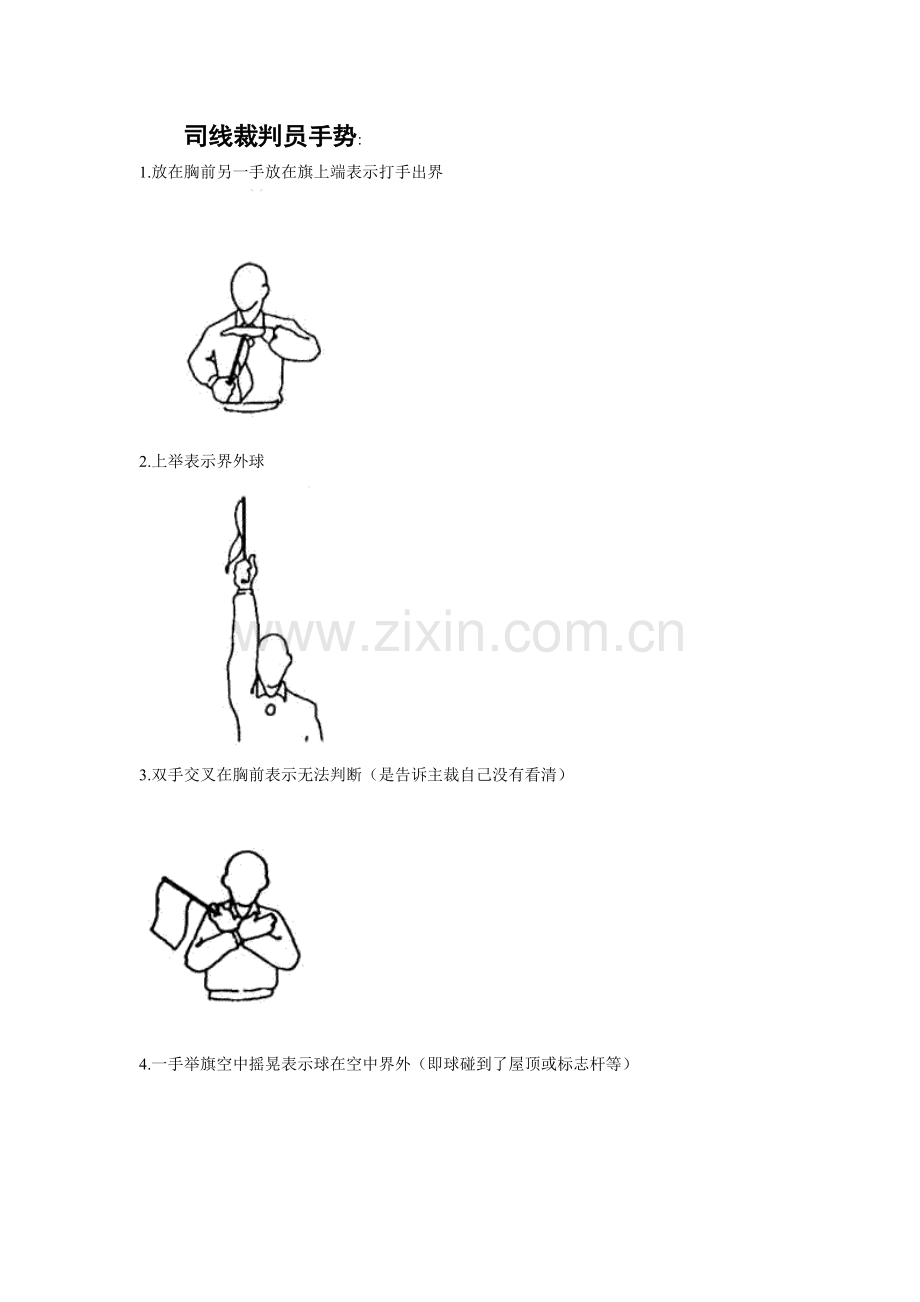 司线裁判员手势:

1.放在胸前另一手放在旗上端表示打手出界

2.上举表示界外球

www.zixin.com.cn

3.双手交叉在胸前表示无法判断（是告诉主裁自己没有看清）

4.一手举旗空中摇晃表示球在空中界外（即球碰到了屋顶或标志杆等）