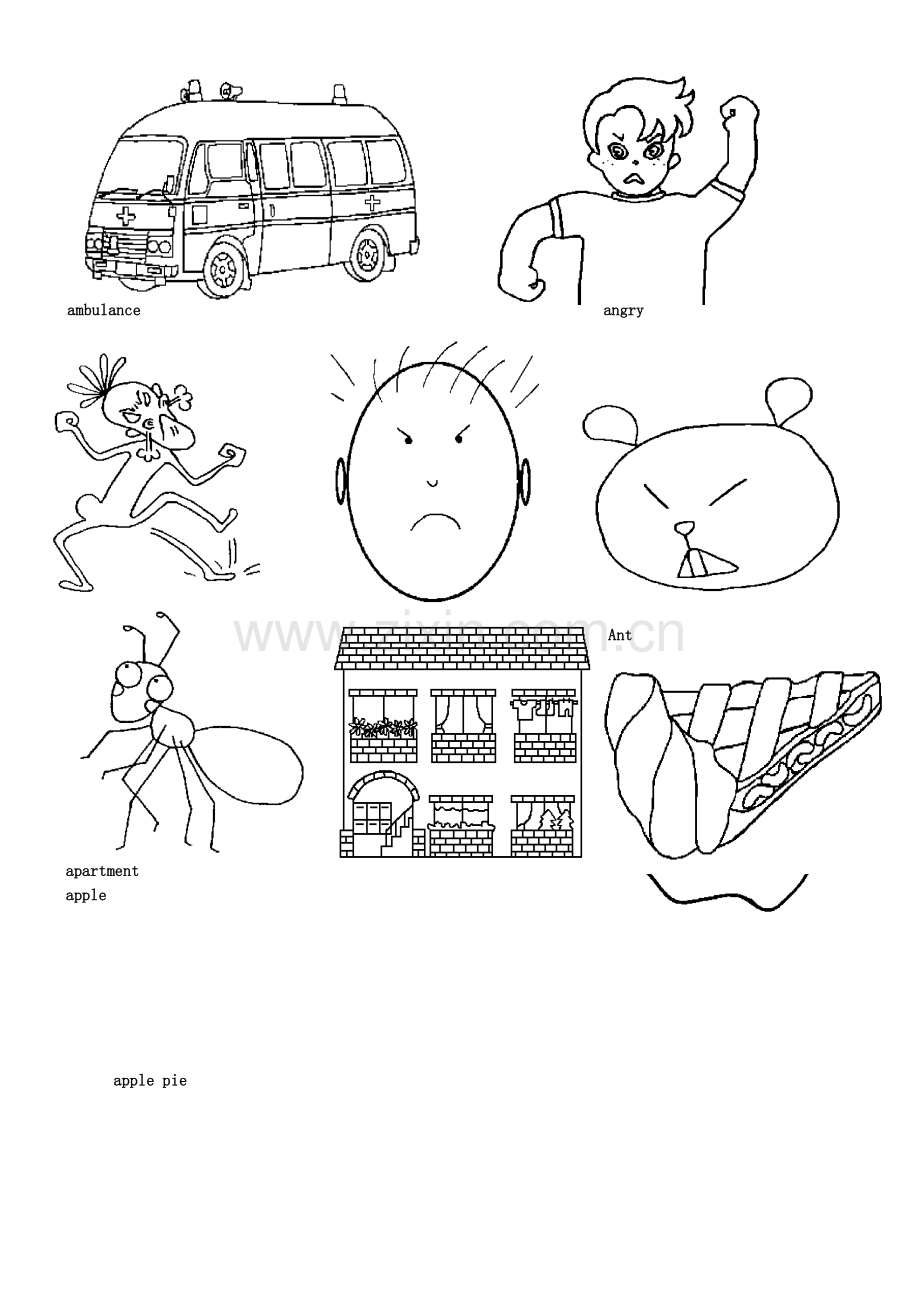 ambulance

angry

www.zixin.com.cn

Ant

apartment

apple

apple pie