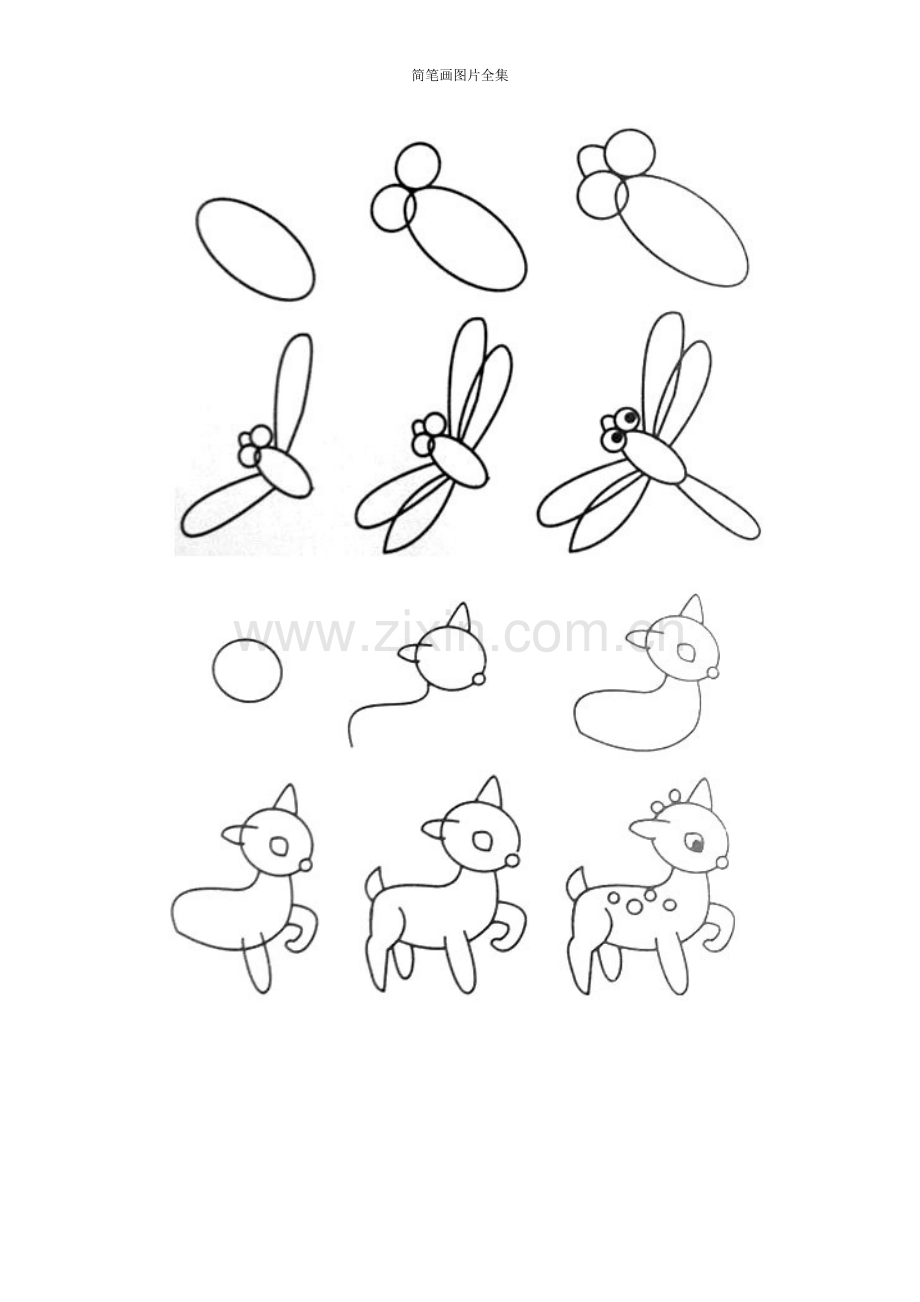 简笔画图片全集

www.zixin.com.cn