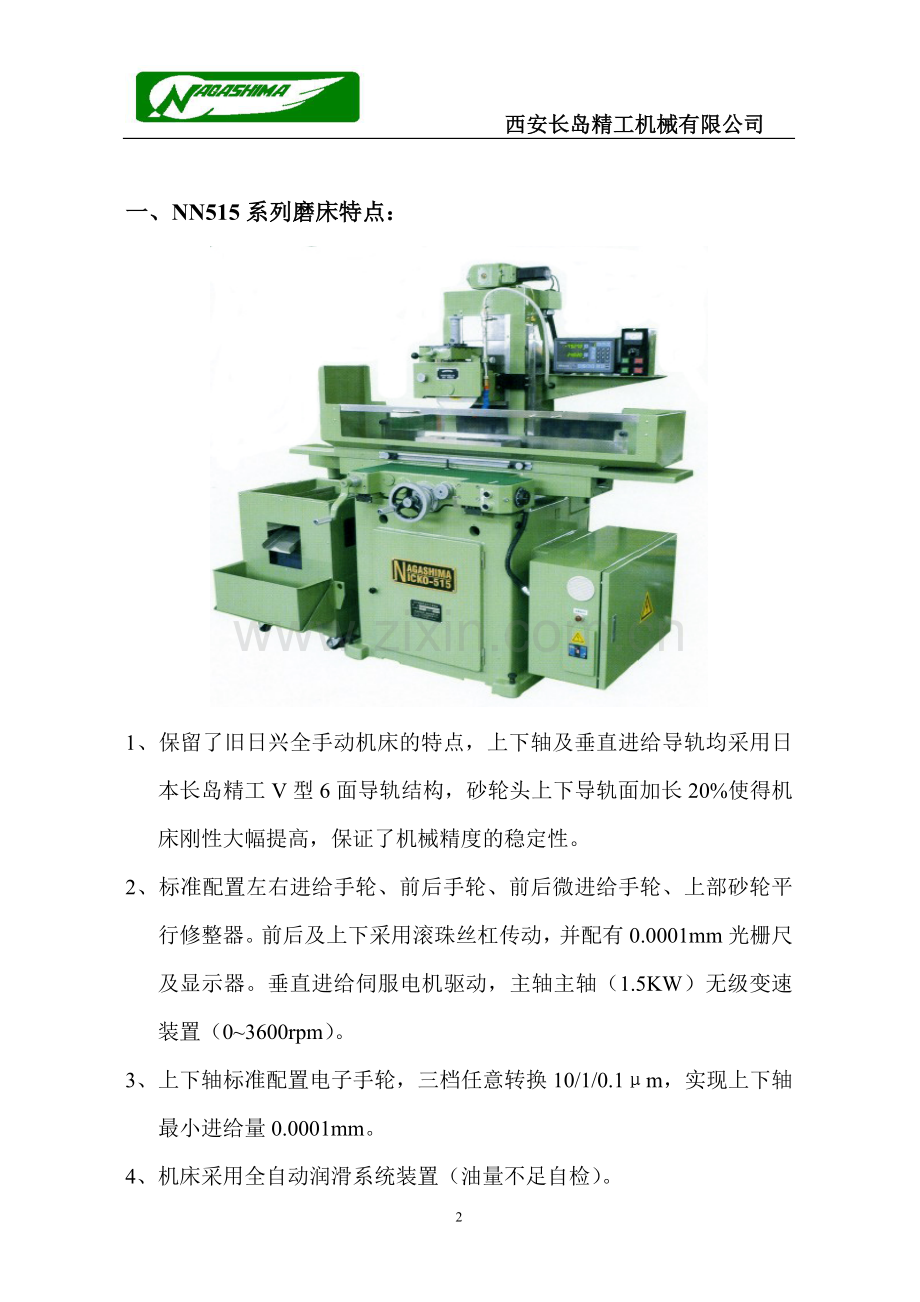 NAGASHIMA

西安长岛精工机械有限公司

一、NN515 系列磨床特点：

NAGASHIMA NICKO-515

www.zixin.com.cn

1、保留了旧日兴全手动机床的特点，上下轴及垂直进给导轨均采用日本长岛精工 V 型 6 面导轨结构，砂轮头上下导轨面加长 20%使得机床刚性大幅提高，保证了机械精度的稳定性。

2、标准配置左右进给手轮、前后手轮、前后微进给手轮、上部砂轮平行修整器。前后及上下采用滚珠丝杠传动，并配有 0.0001mm 光栅尺及显示器。垂直进给伺服电机驱动，主轴主轴（1.5KW）无级变速装置（0~3600rpm）。

3、上下轴标准配置电子手轮，三档任意转换 10/1/0.1μm，实现上下轴最小进给量 0.0001mm。

4、机床采用全自动润滑系统装置（油量不足自检）。

2