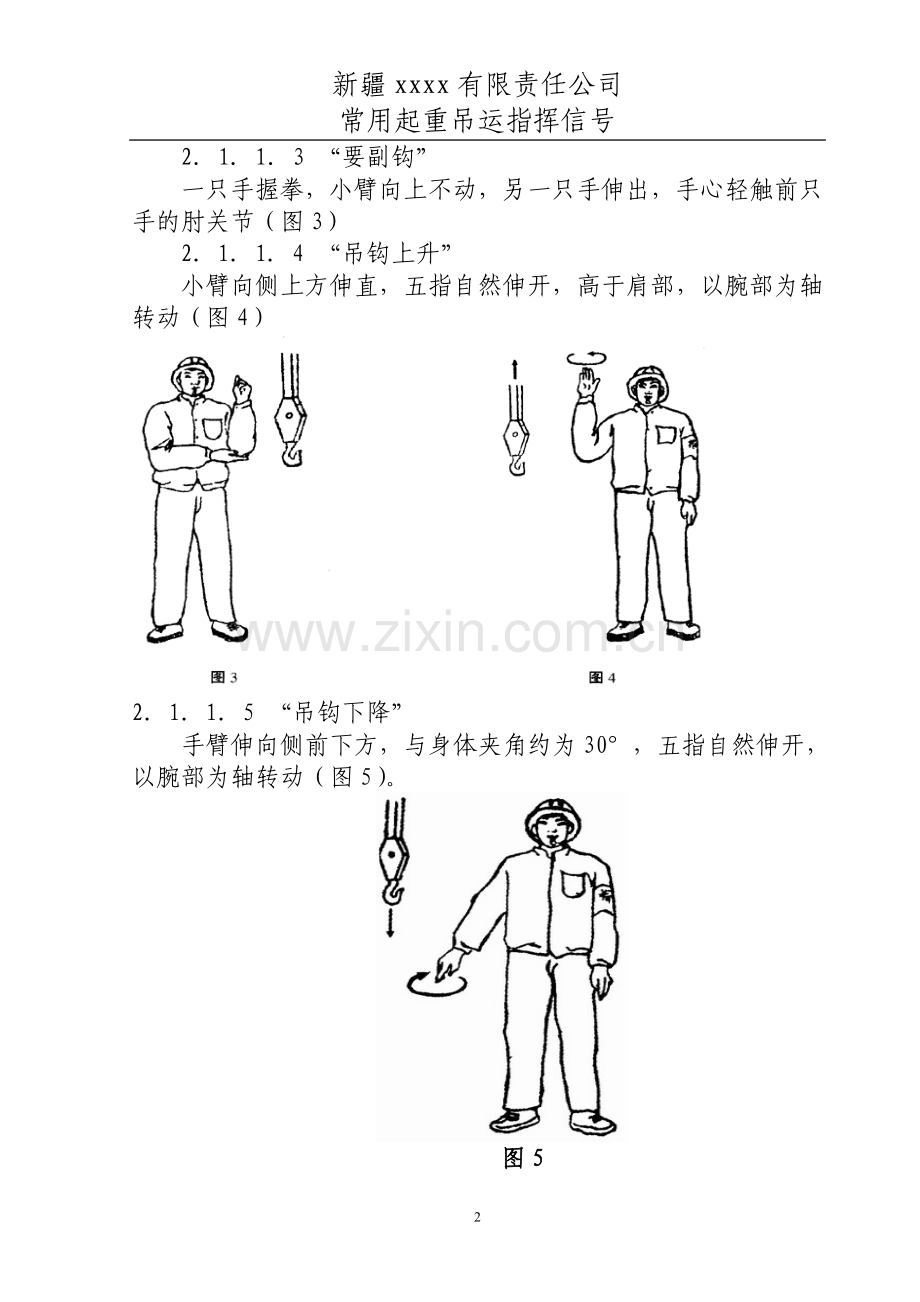 新疆 xxxx 有限责任公司
常用起重吊运指挥信号

2．1．1．3 “要副钩”

一只手握拳，小臂向上不动，另一只手伸出，手心轻触前只手的肘关节（图 3）

2．1．1．4 “吊钩上升”

小臂向侧上方伸直，五指自然伸开，高于肩部，以腕部为轴转动（图 4）

www.zixin.com.cn

图 3

图 4

2．1．1．5 “吊钩下降”

手臂伸向侧前下方，与身体夹角约为 30°，五指自然伸开，以腕部为轴转动（图 5）。

图 5

2