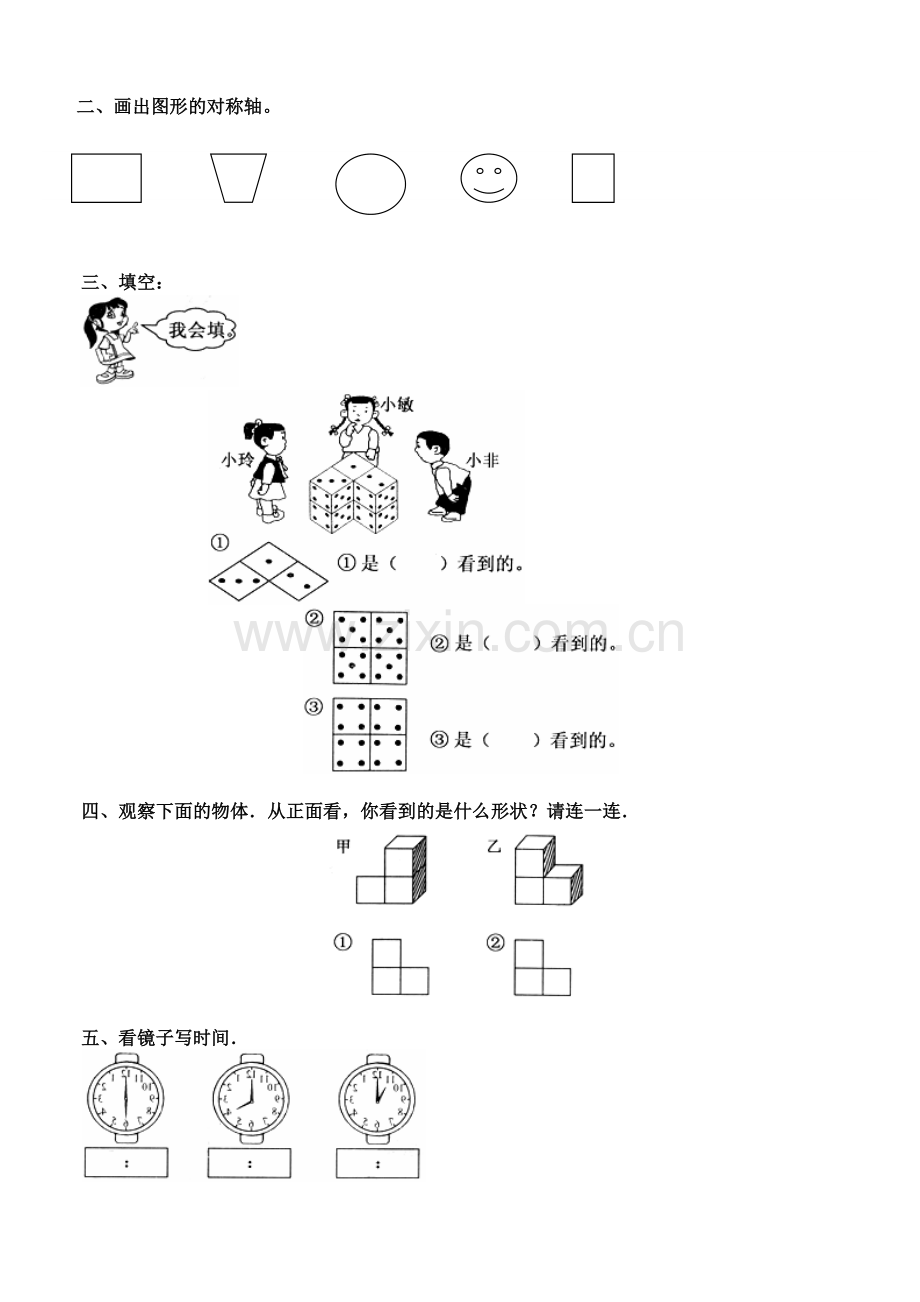 二、画出图形的对称轴。

三、填空：

我会填。

小敏

小玲

小非

①

①是（　　）看到的。

②

②是（　　）看到的。

③

③是（　　）看到的。

www.zixin.com.cn

四、观察下面的物体．从正面看，你看到的是什么形状？请连一连．

甲

乙

①

②

五、看镜子写时间．

:

:

: