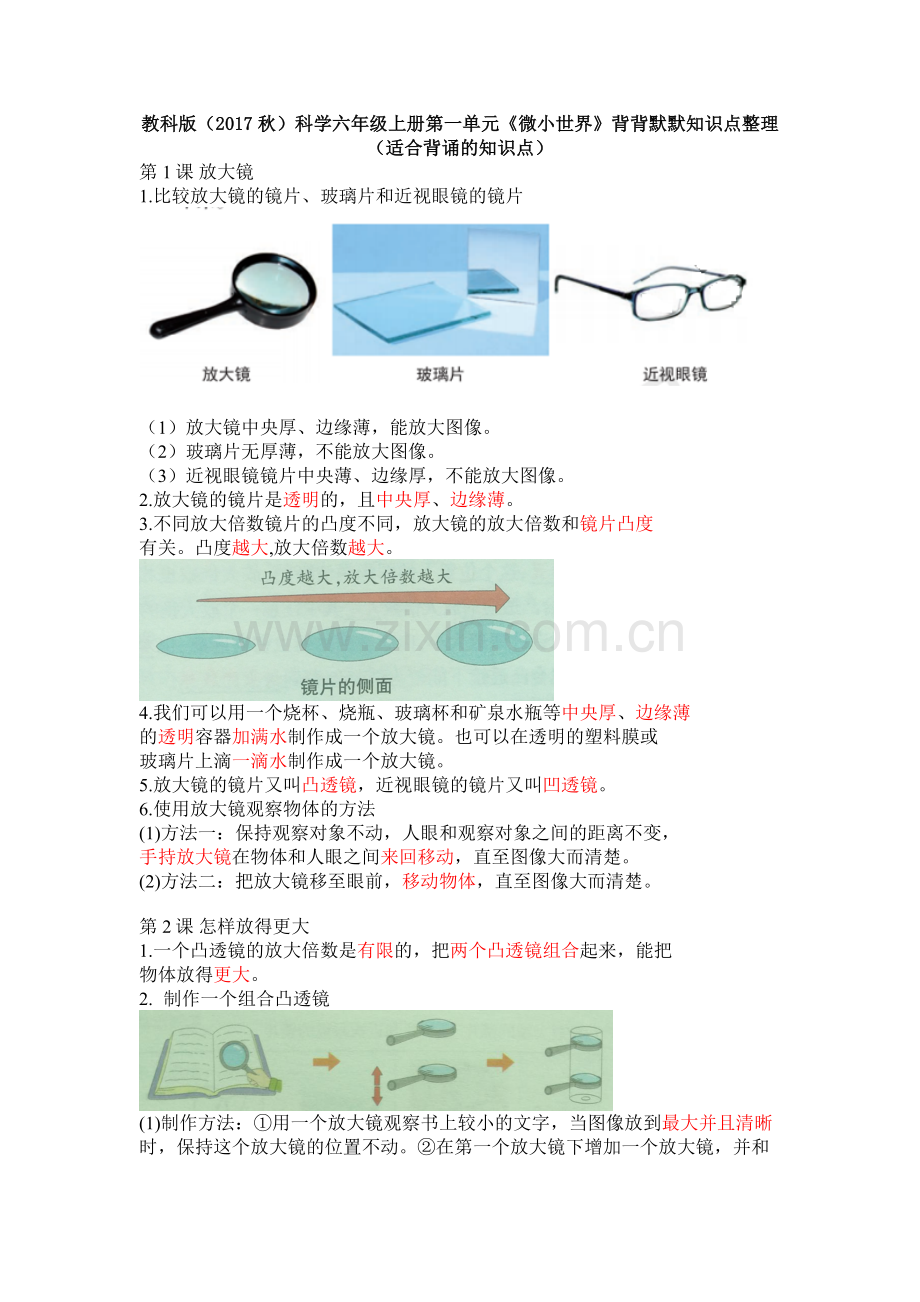 教科版（2017 秋）科学六年级上册第一单元《微小世界》背背默默知识点整理
（适合背诵的知识点）

第 1 课 放大镜
1.比较放大镜的镜片、玻璃片和近视眼镜的镜片

放大镜　玻璃片　近视眼镜

（1）放大镜中央厚、边缘薄，能放大图像。
（2）玻璃片无厚薄，不能放大图像。
（3）近视眼镜镜片中央薄、边缘厚，不能放大图像。
2.放大镜的镜片是透明的，且中央厚、边缘薄。
3.不同放大倍数镜片的凸度不同，放大镜的放大倍数和镜片凸度有关。凸度越大,放大倍数越大。

凸度越大，放大倍数越大

www.zixin.com.cn

镜片的侧面

4.我们可以用一个烧杯、烧瓶、玻璃杯和矿泉水瓶等中央厚、边缘薄的透明容器加满水制作成一个放大镜。也可以在透明的塑料膜或玻璃片上滴一滴水制作成一个放大镜。
5.放大镜的镜片又叫凸透镜，近视眼镜的镜片又叫凹透镜。
6.使用放大镜观察物体的方法
(1)方法一：保持观察对象不动，人眼和观察对象之间的距离不变，手持放大镜在物体和人眼之间来回移动，直至图像大而清楚。
(2)方法二：把放大镜移至眼前，移动物体，直至图像大而清楚。

第 2 课 怎样放得更大
1.一个凸透镜的放大倍数是有限的，把两个凸透镜组合起来，能把物体放得更大。
2. 制作一个组合凸透镜

(1)制作方法：①用一个放大镜观察书上较小的文字，当图像放到最大并且清晰时，保持这个放大镜的位置不动。②在第一个放大镜下增加一个放大镜，并和