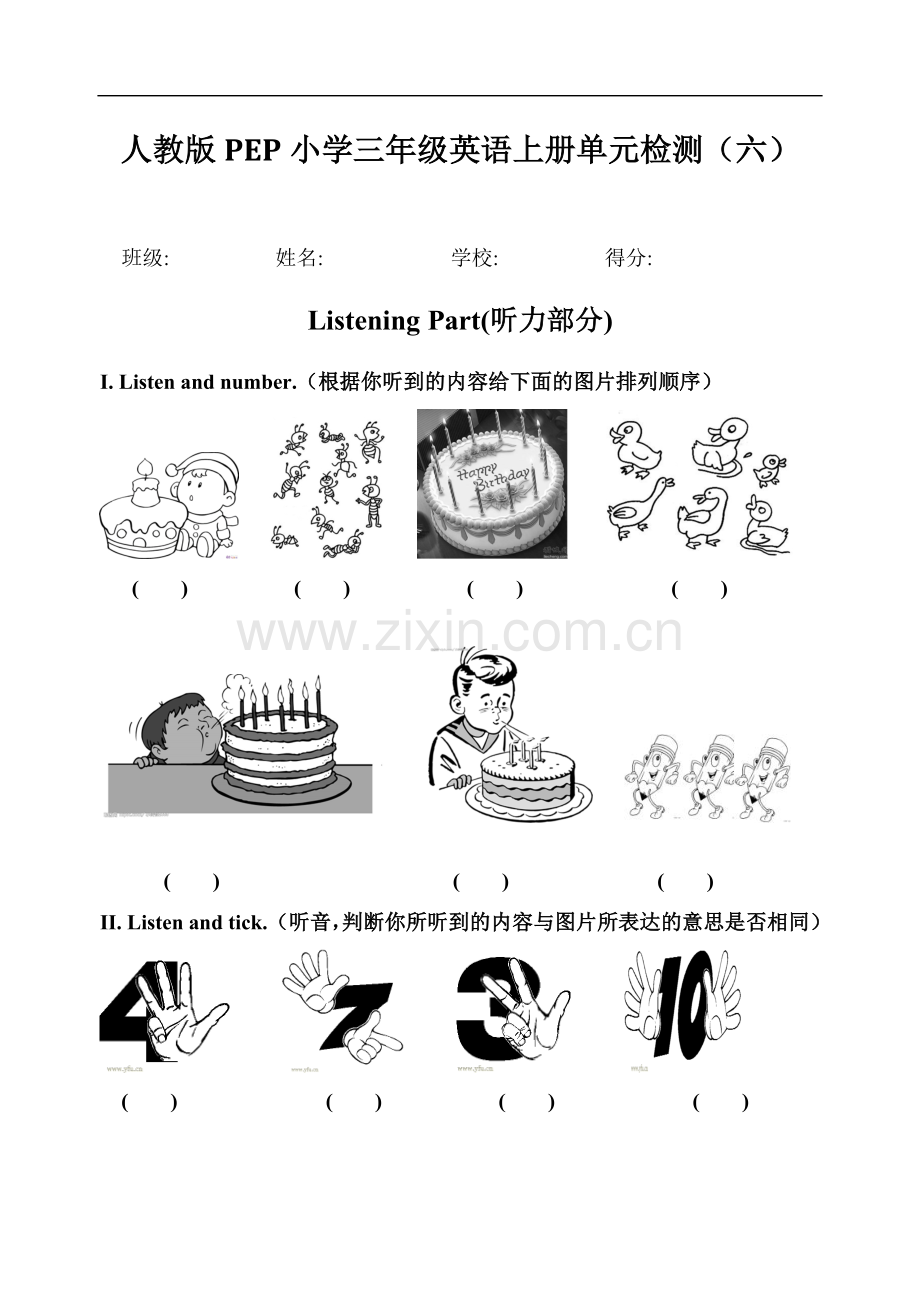 人教版 PEP 小学三年级英语上册单元检测（六）

班级: 姓名: 学校: 得分:

Listening Part(听力部分)

I. Listen and number.（根据你听到的内容给下面的图片排列顺序）

Happy Birthday

( ) ( ) ( ) ( )

www.zixin.com.cn

( ) ( ) ( )

II. Listen and tick.（听音，判断你所听到的内容与图片所表达的意思是否相同）

4 7 3 10

( ) ( ) ( ) ( )