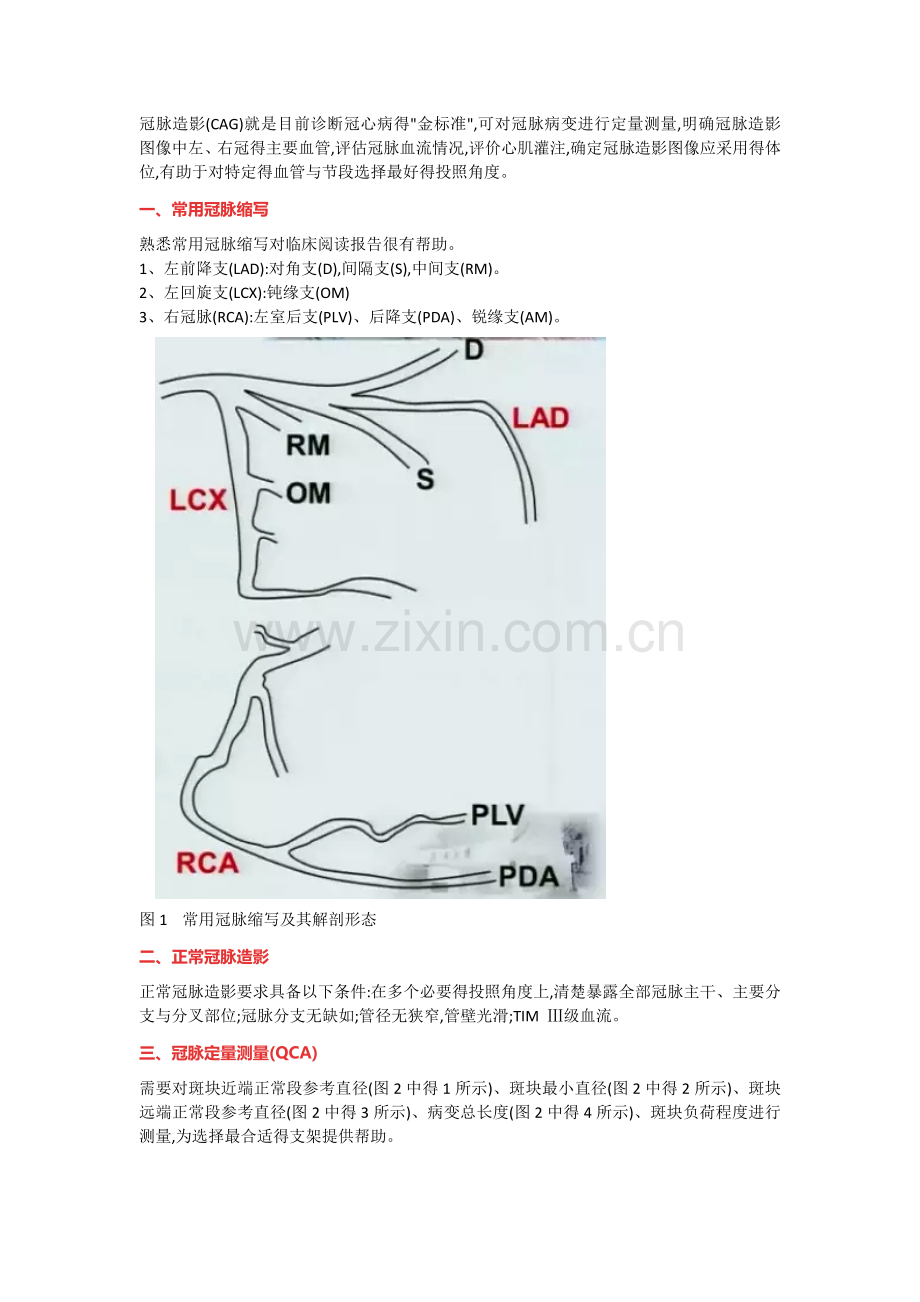 冠脉造影(CAG)就是目前诊断冠心病得"金标准",可对冠脉病变进行定量测量,明确冠脉造影图像中左、右冠得主要血管,评估冠脉血流情况,评价心肌灌注,确定冠脉造影图像应采用得体位,有助于对特定得血管与节段选择最好得投照角度。

一、常用冠脉缩写

熟悉常用冠脉缩写对临床阅读报告很有帮助。
1、左前降支(LAD):对角支(D),间隔支(S),中间支(RM)。
2、左回旋支(LCX):钝缘支(OM)
3、右冠脉(RCA):左室后支(PLV)、后降支(PDA)、锐缘支(AM)。

D
LAD
RM
S
LCX
OM
www.zixin.com.cn
PLV
RCA
PDA

图 1 常用冠脉缩写及其解剖形态

二、正常冠脉造影

正常冠脉造影要求具备以下条件:在多个必要得投照角度上,清楚暴露全部冠脉主干、主要分支与分叉部位;冠脉分支无缺如;管径无狭窄,管壁光滑;TIM Ⅲ级血流。

三、冠脉定量测量(QCA)

需要对斑块近端正常段参考直径(图 2 中得 1 所示)、斑块最小直径(图 2 中得 2 所示)、斑块远端正常段参考直径(图 2 中得 3 所示)、病变总长度(图 2 中得 4 所示)、斑块负荷程度进行测量,为选择最合适得支架提供帮助。