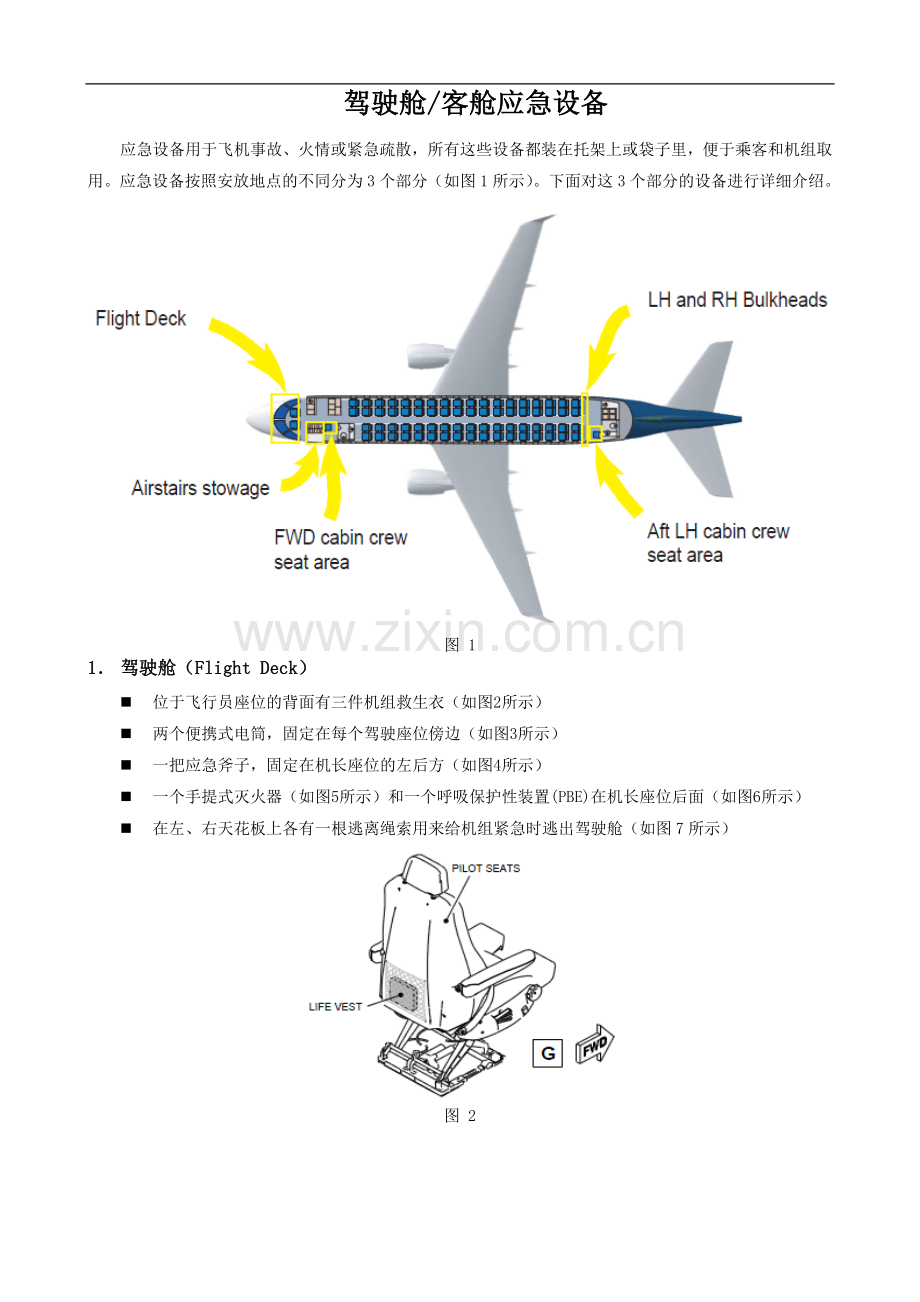 驾驶舱/客舱应急设备

应急设备用于飞机事故、火情或紧急疏散，所有这些设备都装在托架上或袋子里，便于乘客和机组取用。应急设备按照安放地点的不同分为 3 个部分（如图 1 所示）。下面对这 3 个部分的设备进行详细介绍。

Flight Deck

LH and RH Bulkheads

Airstairs stowage

FWD cabin crew seat area

Aft LH cabin crew seat area

www.zixin.com.cn

图 1

1. 驾驶舱（Flight Deck）

■ 位于飞行员座位的背面有三件机组救生衣（如图2所示）

■ 两个便携式电筒，固定在每个驾驶座位傍边（如图3所示）

■ 一把应急斧子，固定在机长座位的左后方（如图4所示）

■ 一个手提式灭火器（如图5所示）和一个呼吸保护性装置(PBE)在机长座位后面（如图6所示）

■ 在左、右天花板上各有一根逃离绳索用来给机组紧急时逃出驾驶舱（如图 7 所示）

PILOT SEATS

LIFE VEST

G

FWD

图 2