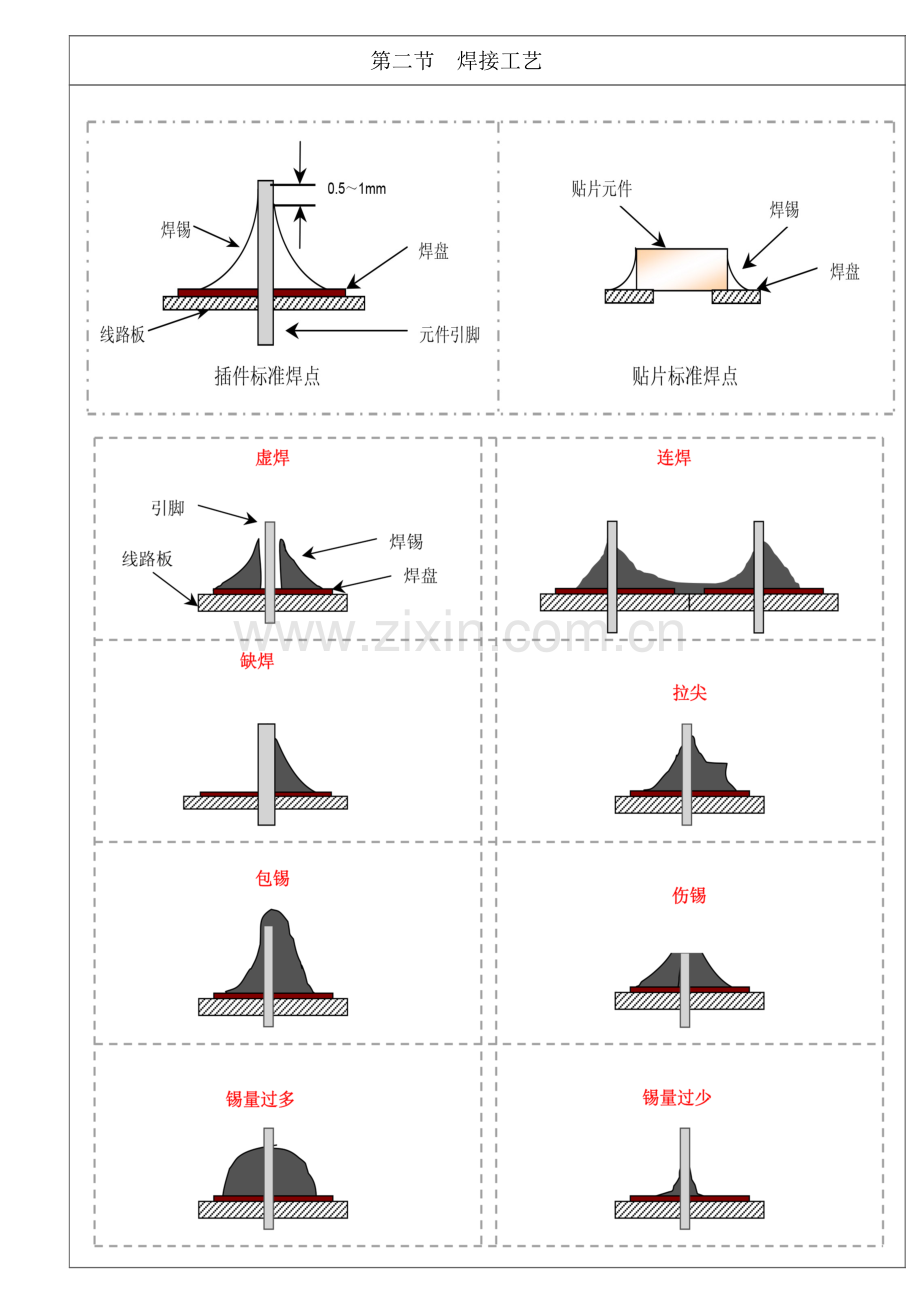 第二节　焊接工艺

0.5～1mm

焊锡

焊盘

线路板

元件引脚

插件标准焊点

贴片元件

焊锡

焊盘

贴片标准焊点

虚焊

引脚

焊锡

线路板

焊盘

连焊

www.zixin.com.cn

缺焊

拉尖

包锡

伤锡

锡量过多

锡量过少