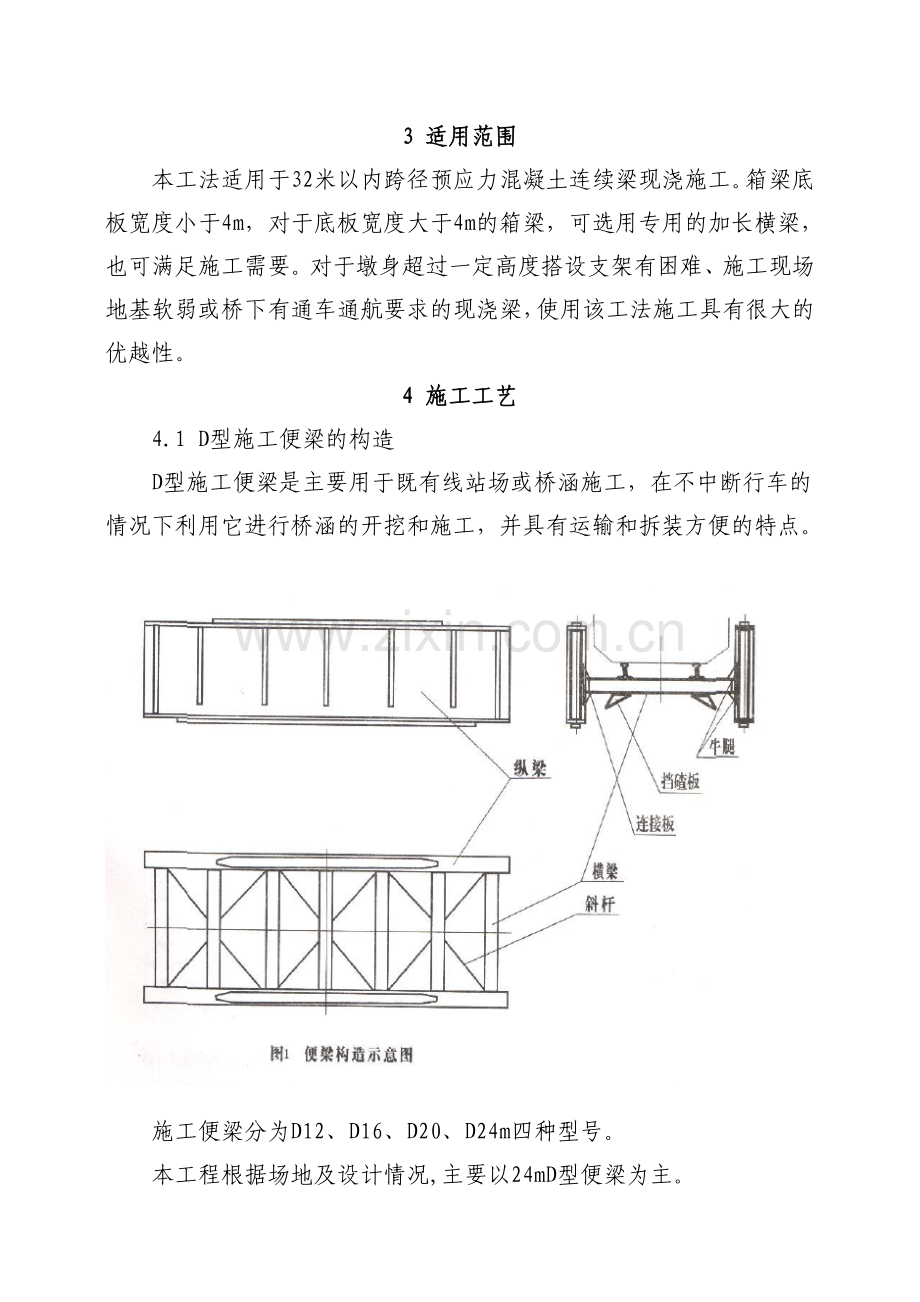 3 适用范围

本工法适用于32米以内跨径预应力混凝土连续梁现浇施工。箱梁底板宽度小于4m，对于底板宽度大于4m的箱梁，可选用专用的加长横梁，也可满足施工需要。对于墩身超过一定高度搭设支架有困难、施工现场地基软弱或桥下有通车通航要求的现浇梁,使用该工法施工具有很大的优越性。

4 施工工艺

4.1 D型施工便梁的构造

D型施工便梁是主要用于既有线站场或桥涵施工，在不中断行车的情况下利用它进行桥涵的开挖和施工，并具有运输和拆装方便的特点。

www.zixin.com.cn

纵梁
牛腿
挡碴板
连接板
横梁
斜杆

图1 便梁构造示意图

施工便梁分为D12、D16、D20、D24m四种型号。

本工程根据场地及设计情况,主要以24mD型便梁为主。