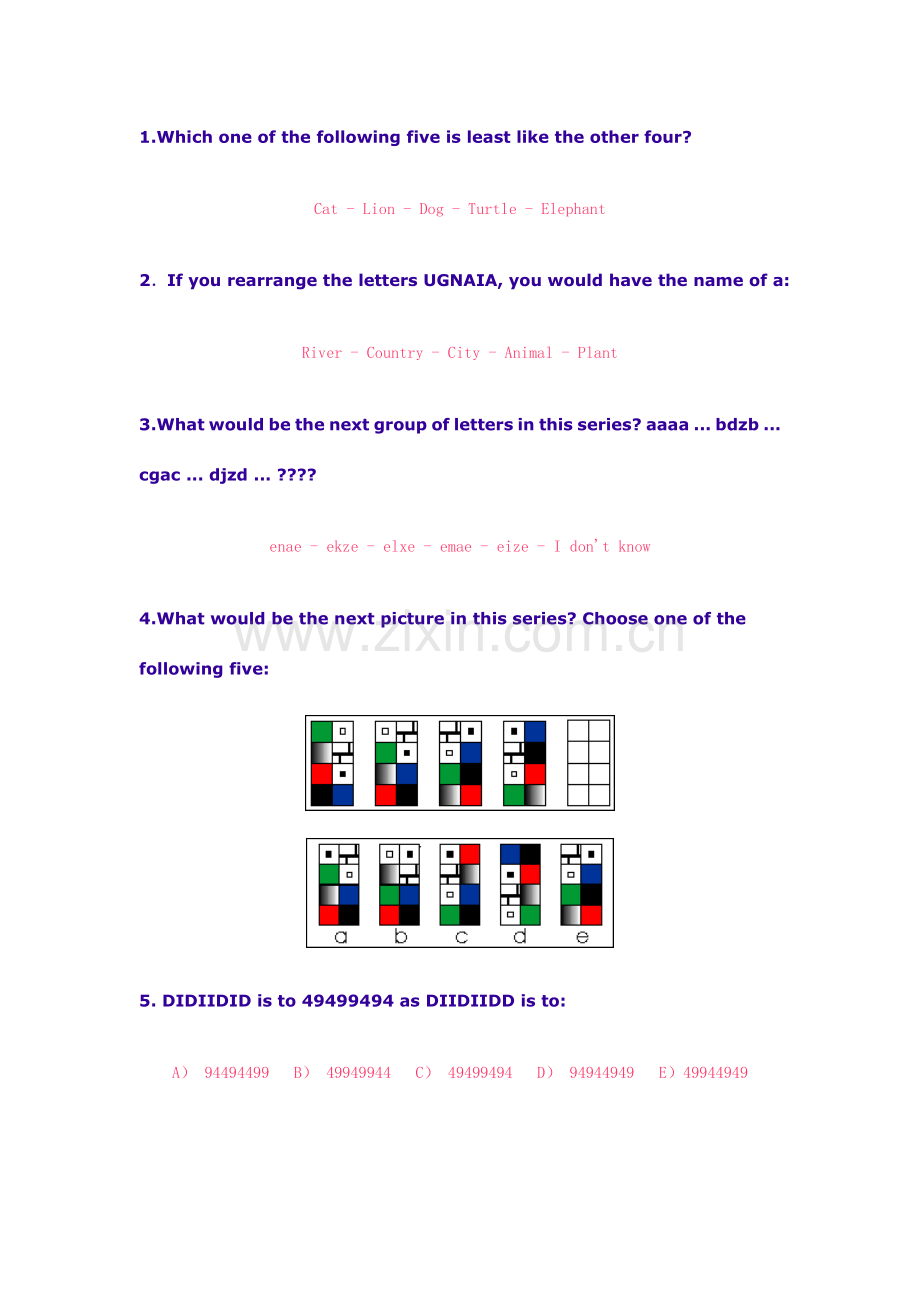 1.Which one of the following five is least like the other four?

Cat - Lion - Dog - Turtle - Elephant

2. If you rearrange the letters UGNAIA, you would have the name of a:

River - Country - City - Animal - Plant

3.What would be the next group of letters in this series? aaaa ... bdzb ... cgac ... djzd ... ????

enae - ekze - elxe - emae - eize - I don't know

4.What would be the next picture in this series? Choose one of the following five:

www.zixin.com.cn

a b c d e

5. DIDIIDID is to 49499494 as DIIDIIDD is to:

A) 94494499 B) 49949944 C) 49499494 D) 94944949 E) 49944949