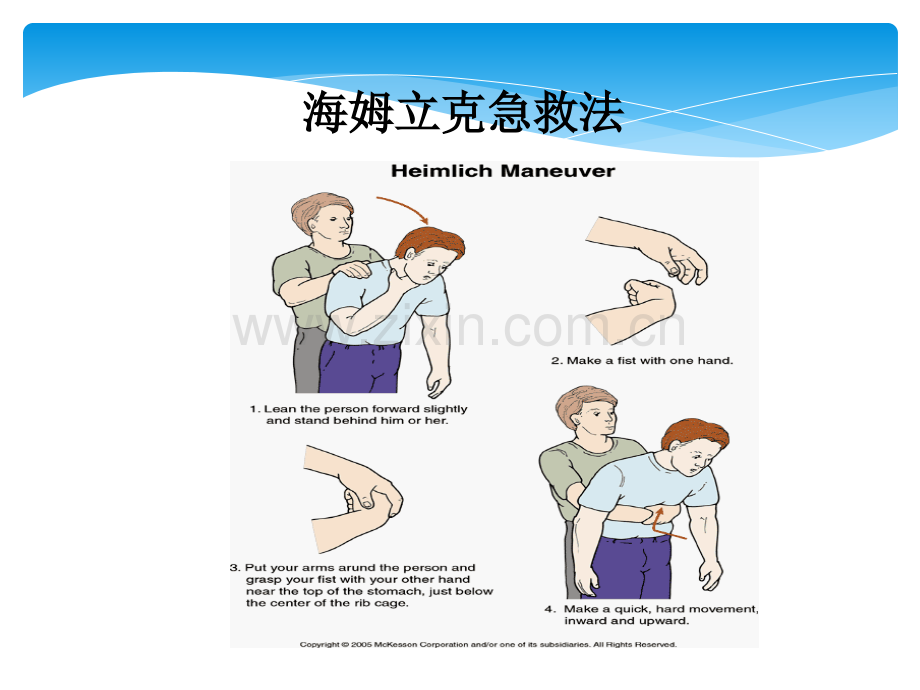 海姆立克急救法

Heimlich Maneuver

www.zixin.com.cn

1. Lean the person forward slightly and stand behind him or her.

2. Make a fist with one hand.

3. Put your arms arund the person and grasp your fist with your other hand near the top of the stomach, just below the center of the rib cage.

4. Make a quick, hard movement, inward and upward.

Copyright © 2005 McKesson Corporation and/or one of its subsidiaries. All Rights Reserved.